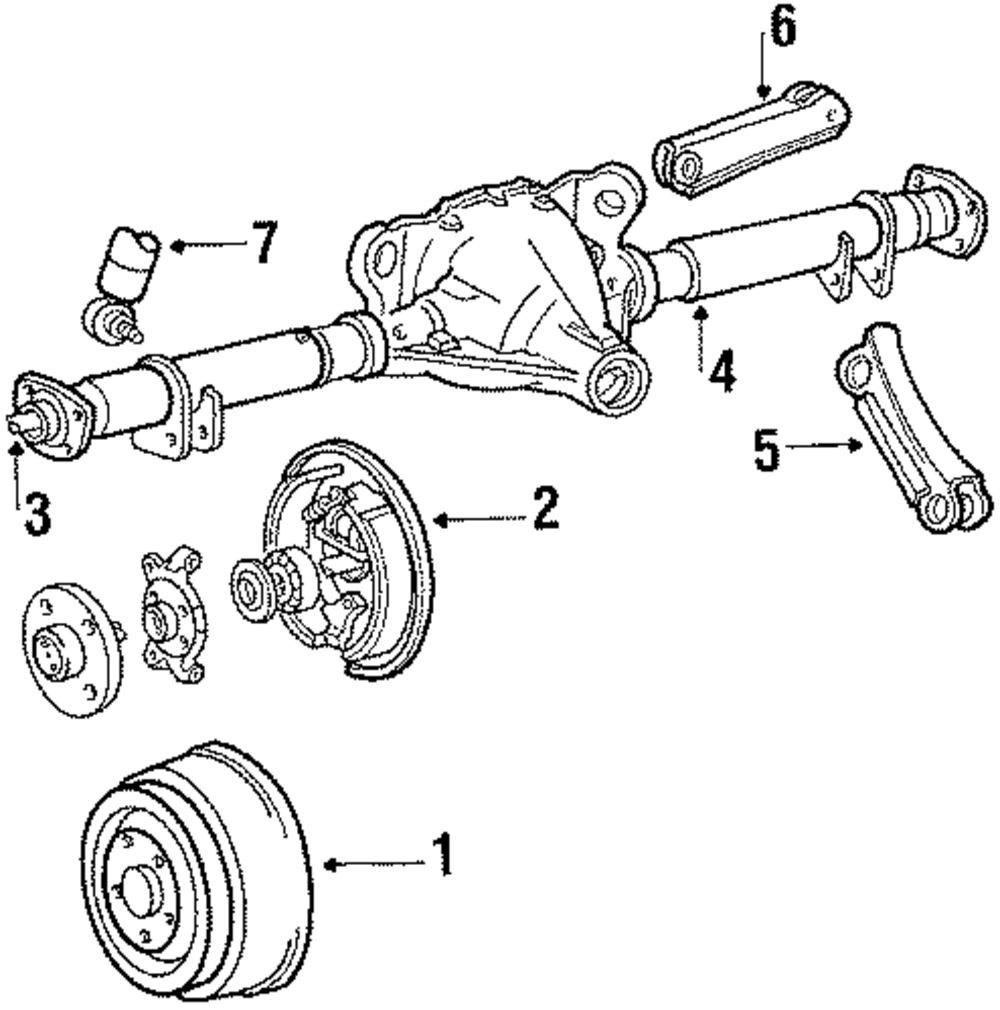 6
7
4
5
3
2
1