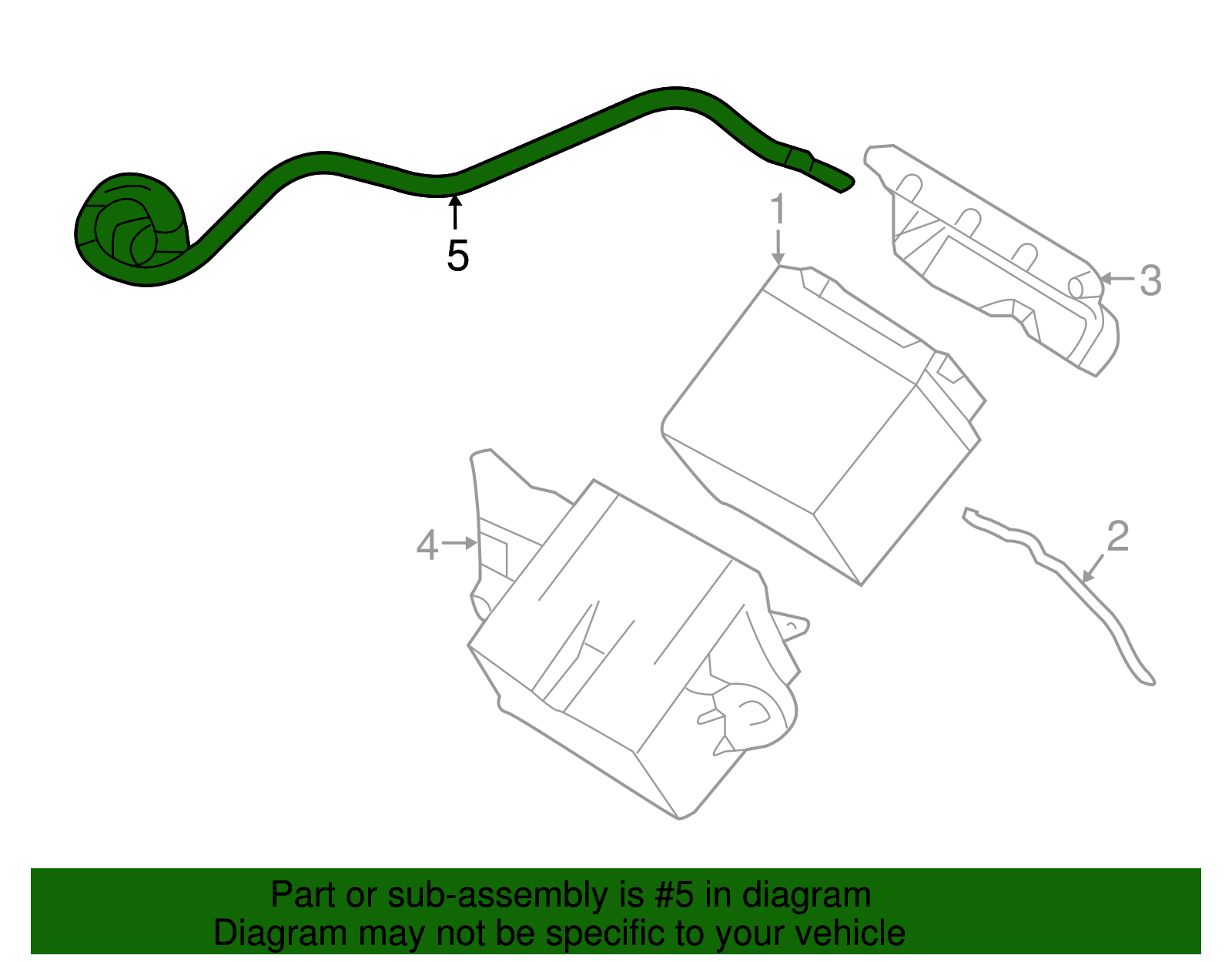 5
1
3
4
2

Part or sub-assembly is #5 in diagram
Diagram may not be specific to your vehicle