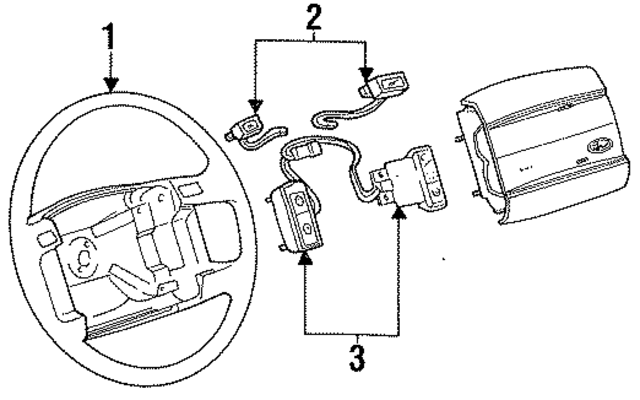 1
2
3