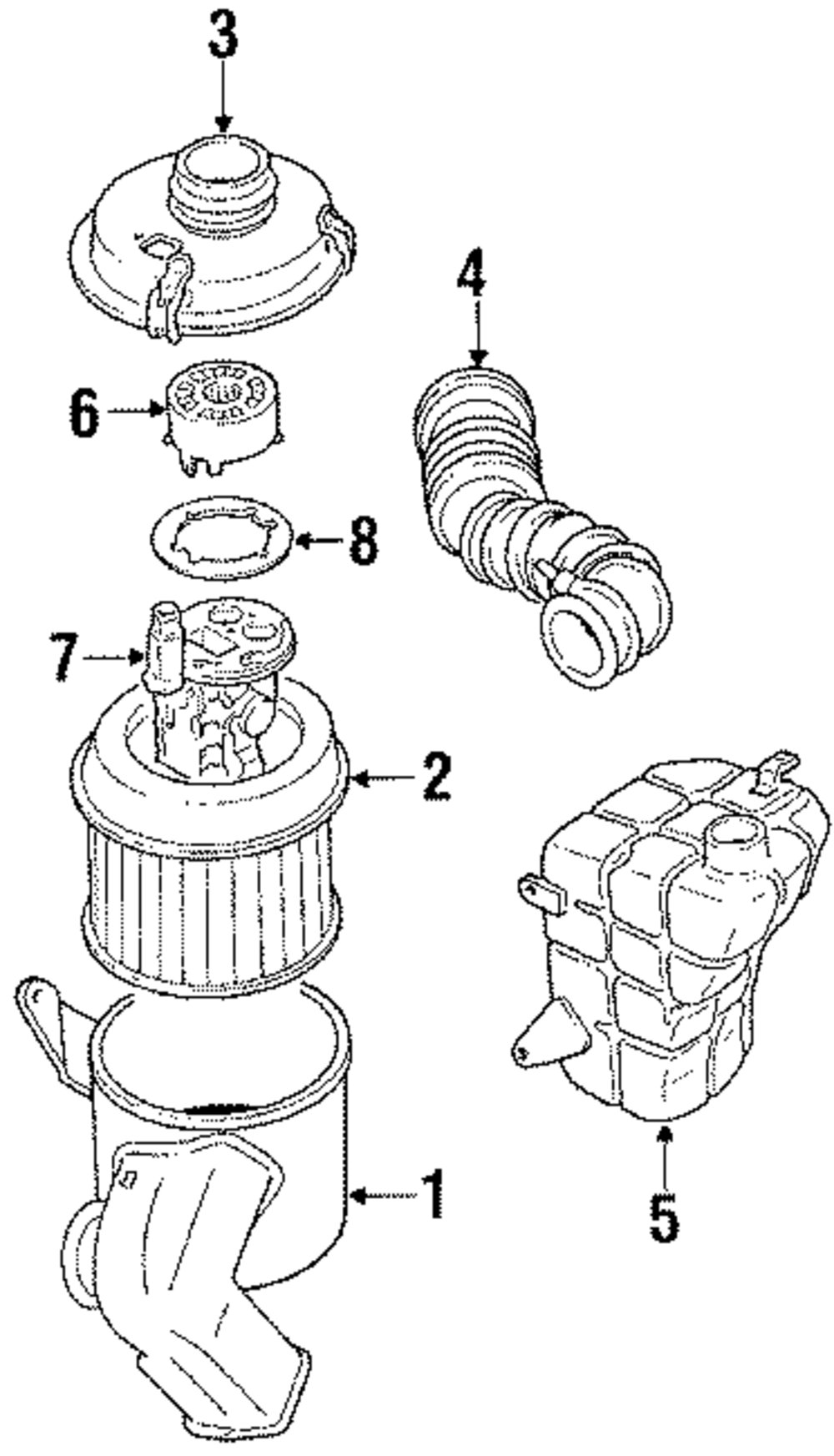 3
4
6
8
7
2
1
5