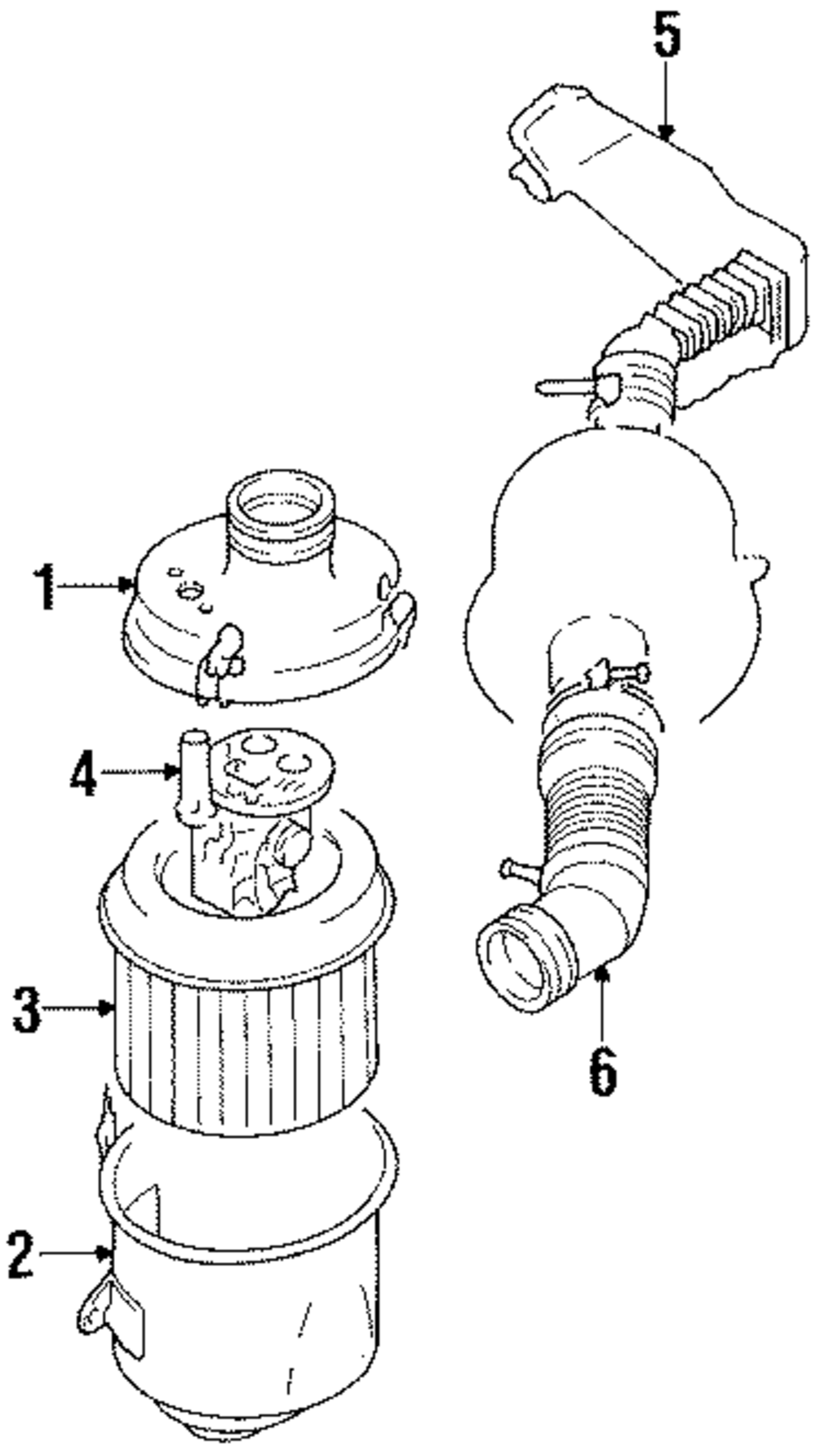 5
1
4
3
6
2