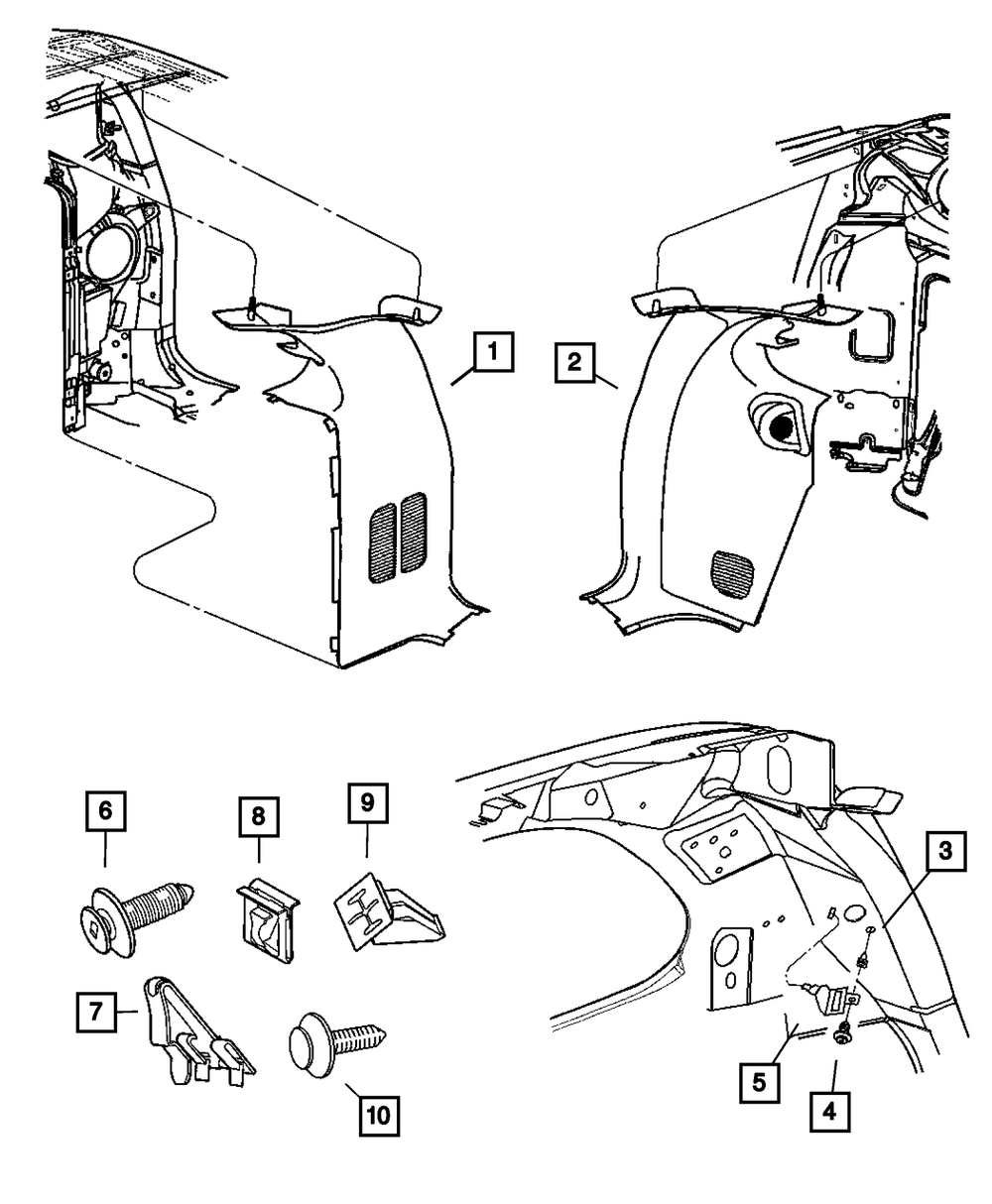 1
2
6
8
9
3
7
10
5
4