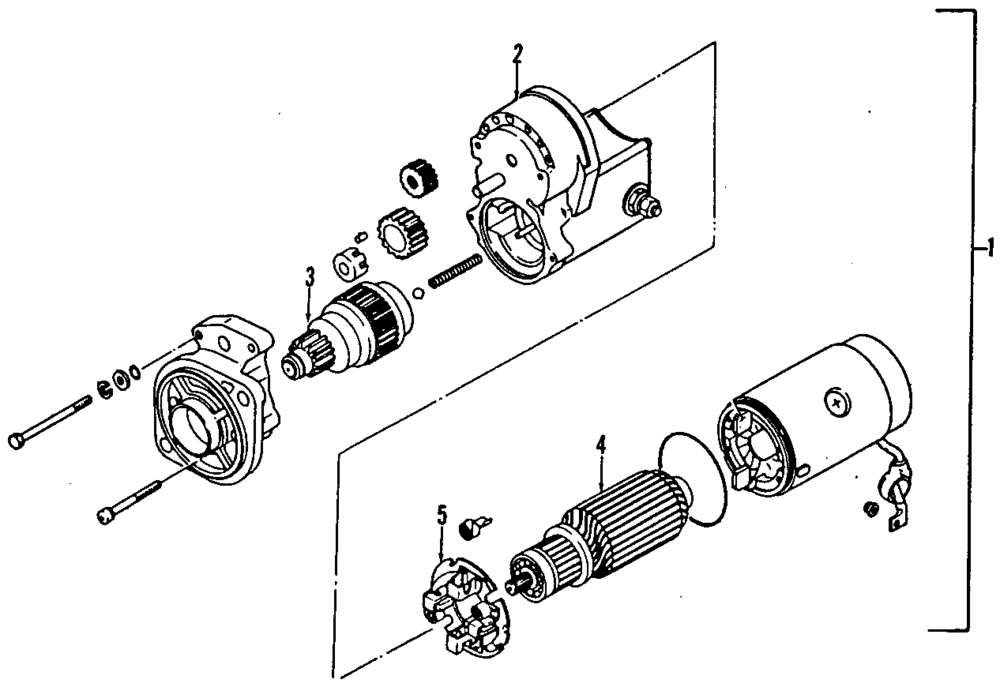 2
1
3
4
5