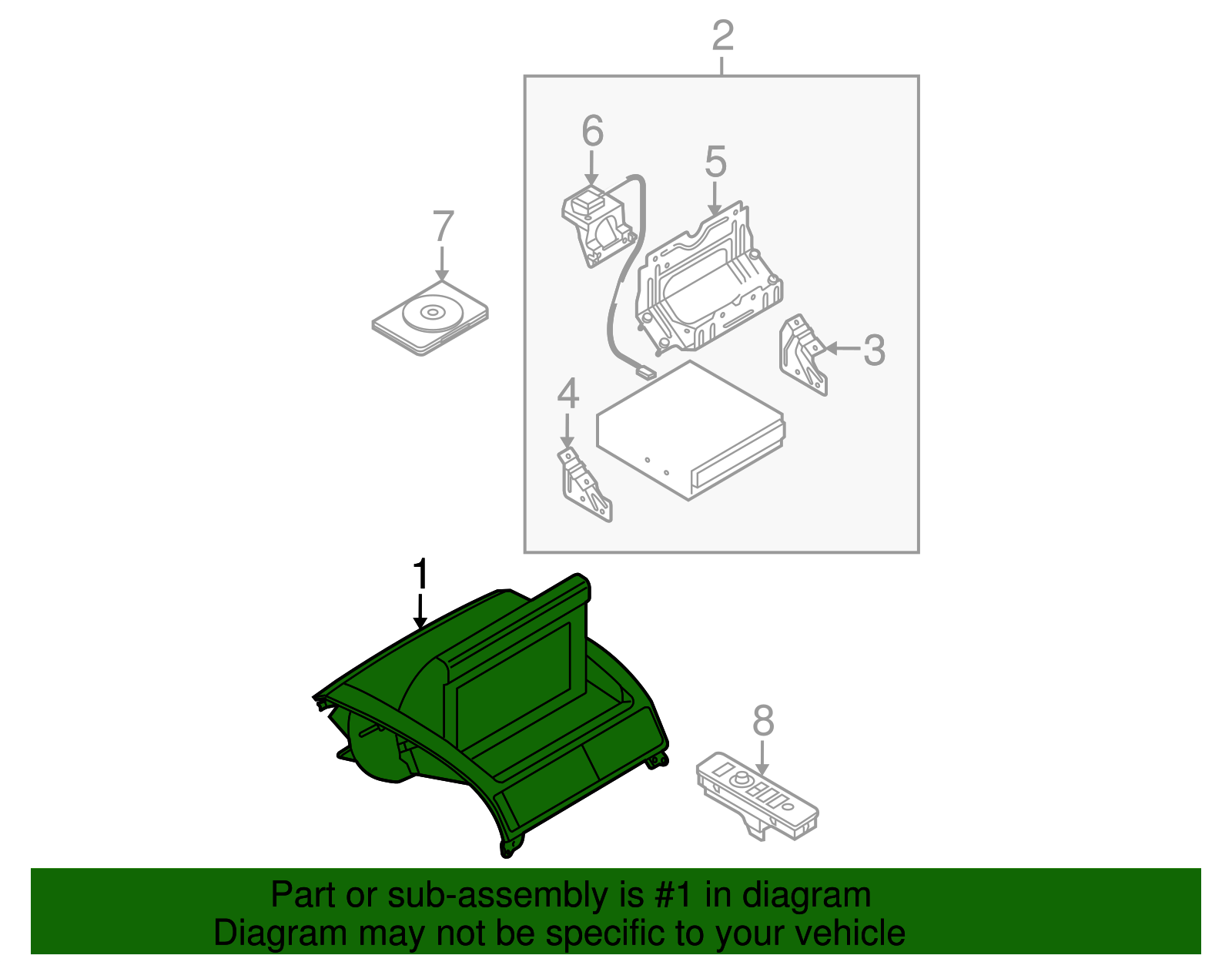 2
6
5
7
3
4
1
8
Part or sub-assembly is #1 in diagram
Diagram may not be specific to your vehicle