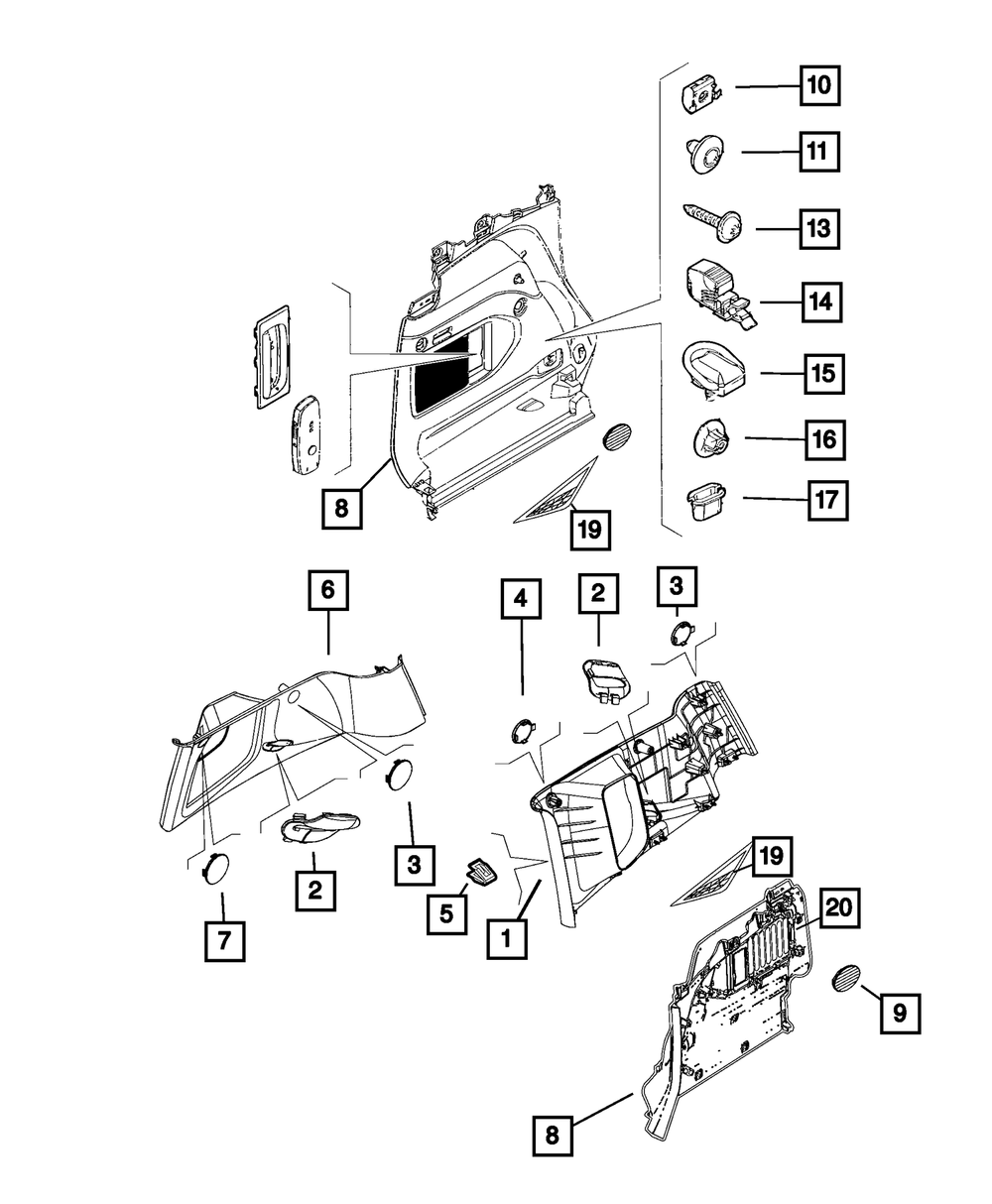 10
11
13
14
15
16
17
8
19
6
4
2
3
3
2
7
5
1
19
20
9
8