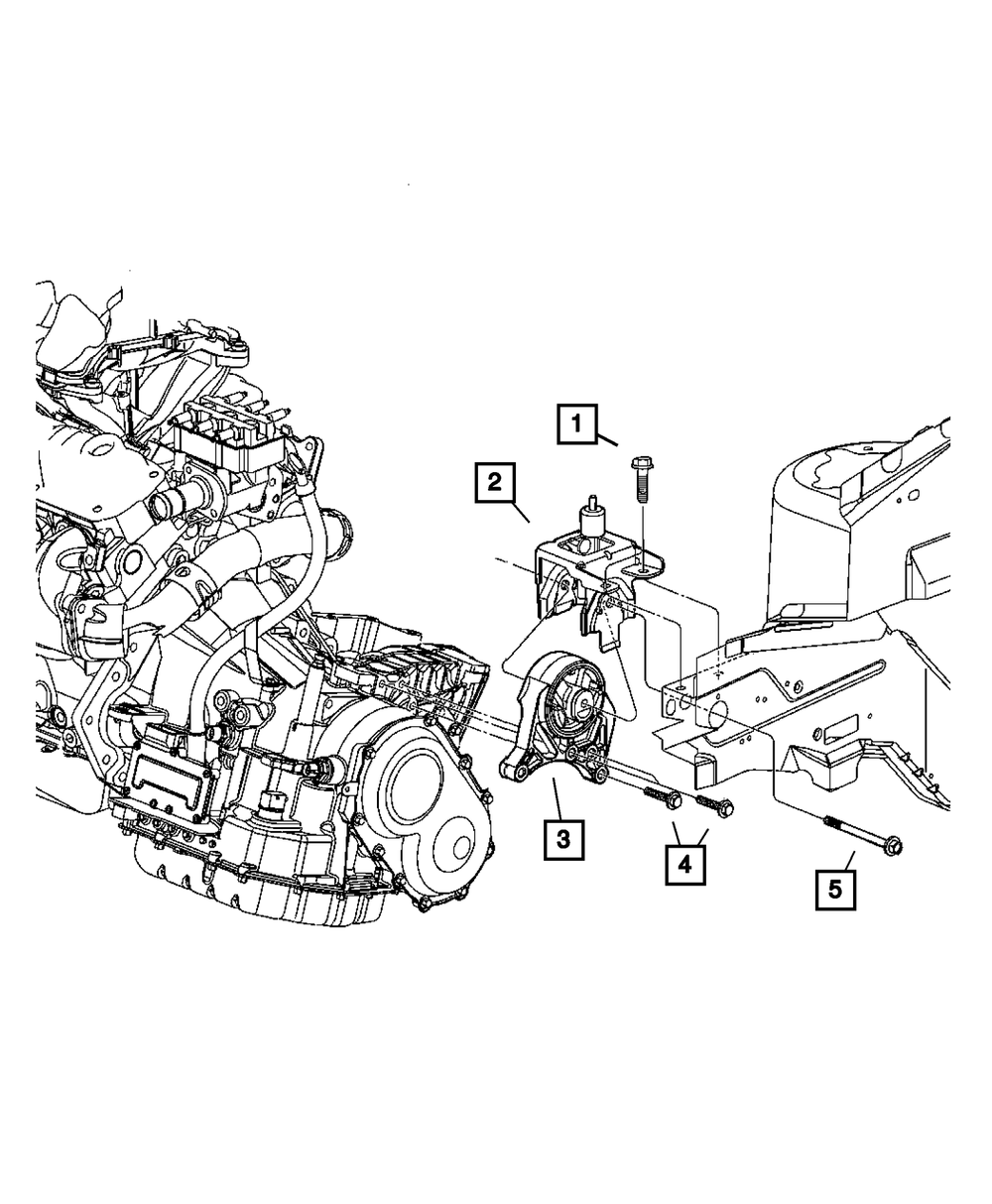 1
2
3
4
5