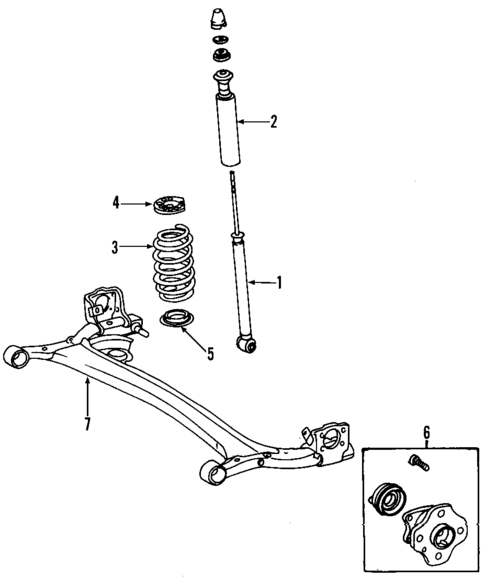 2

4

3

1

5

7

6