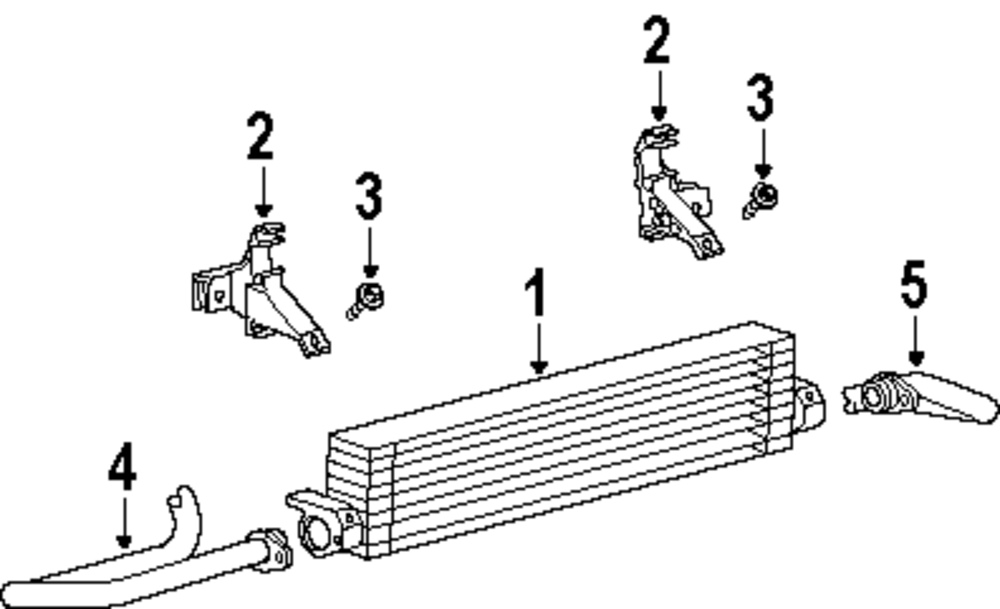 2
3
2
3
1
5
4