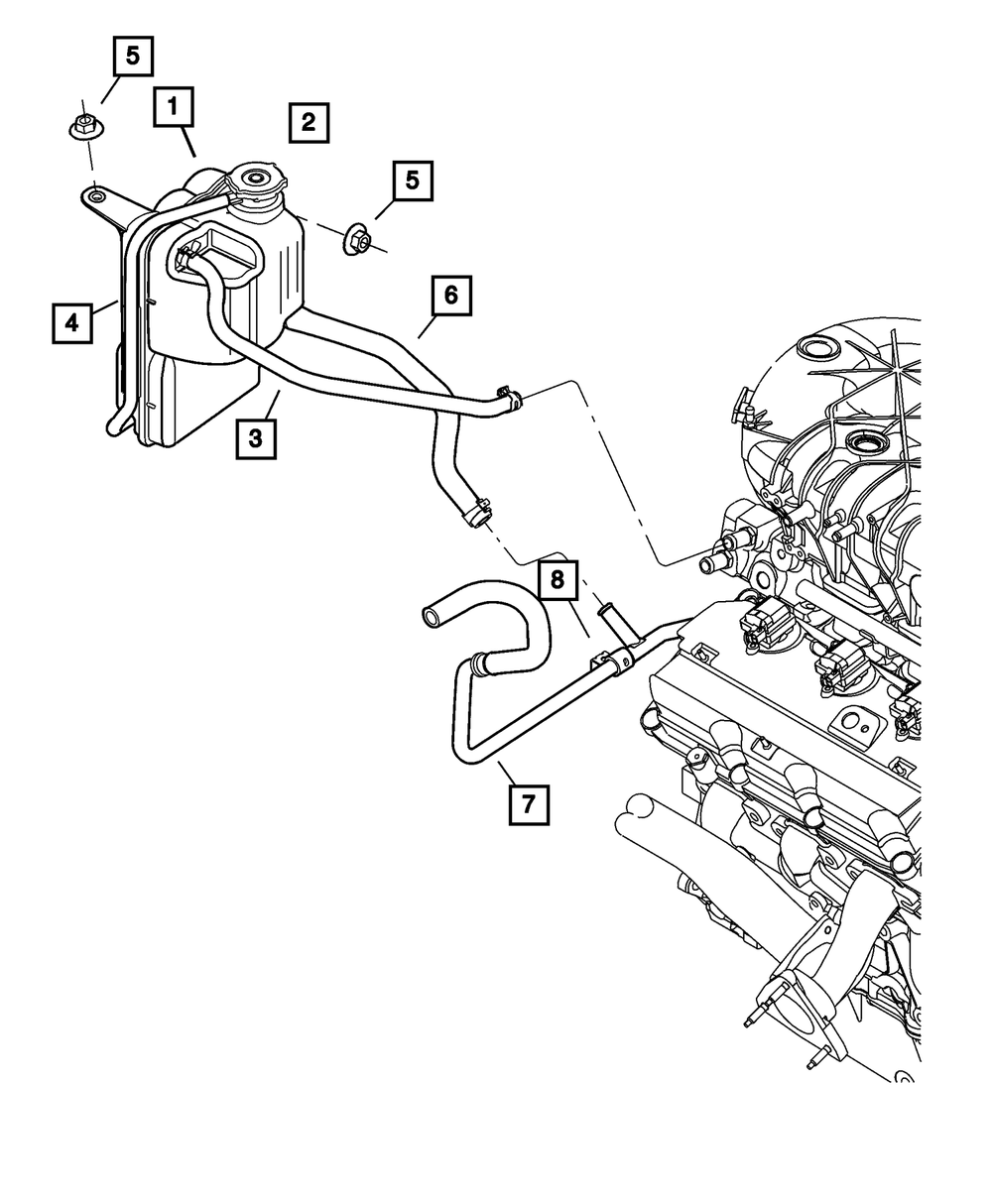 5
1
2
5
4
6
3
8
7