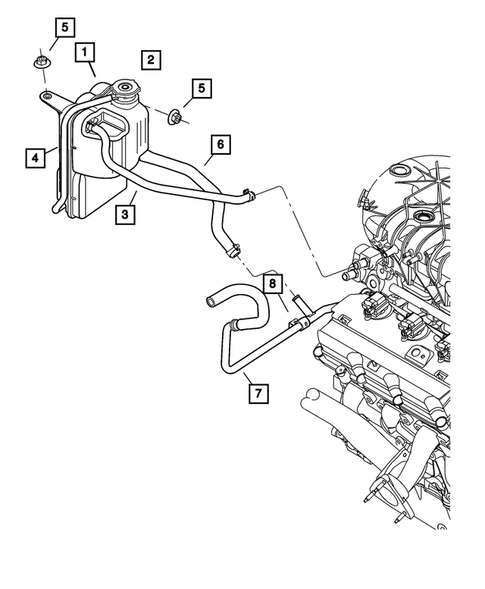 5
1
2
5
4
6
3
8
7