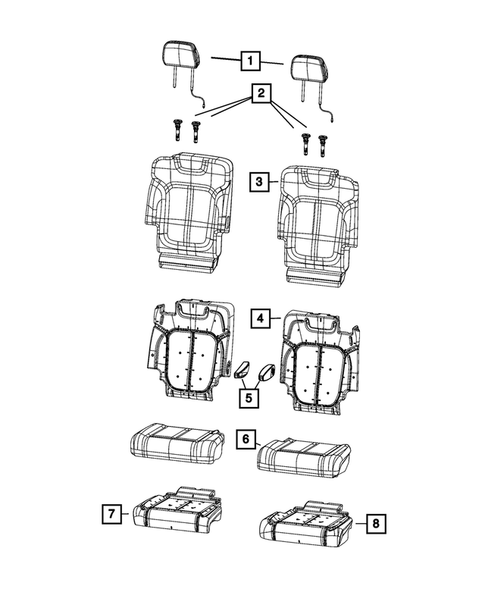 1
2
3
4
5
6
7
8