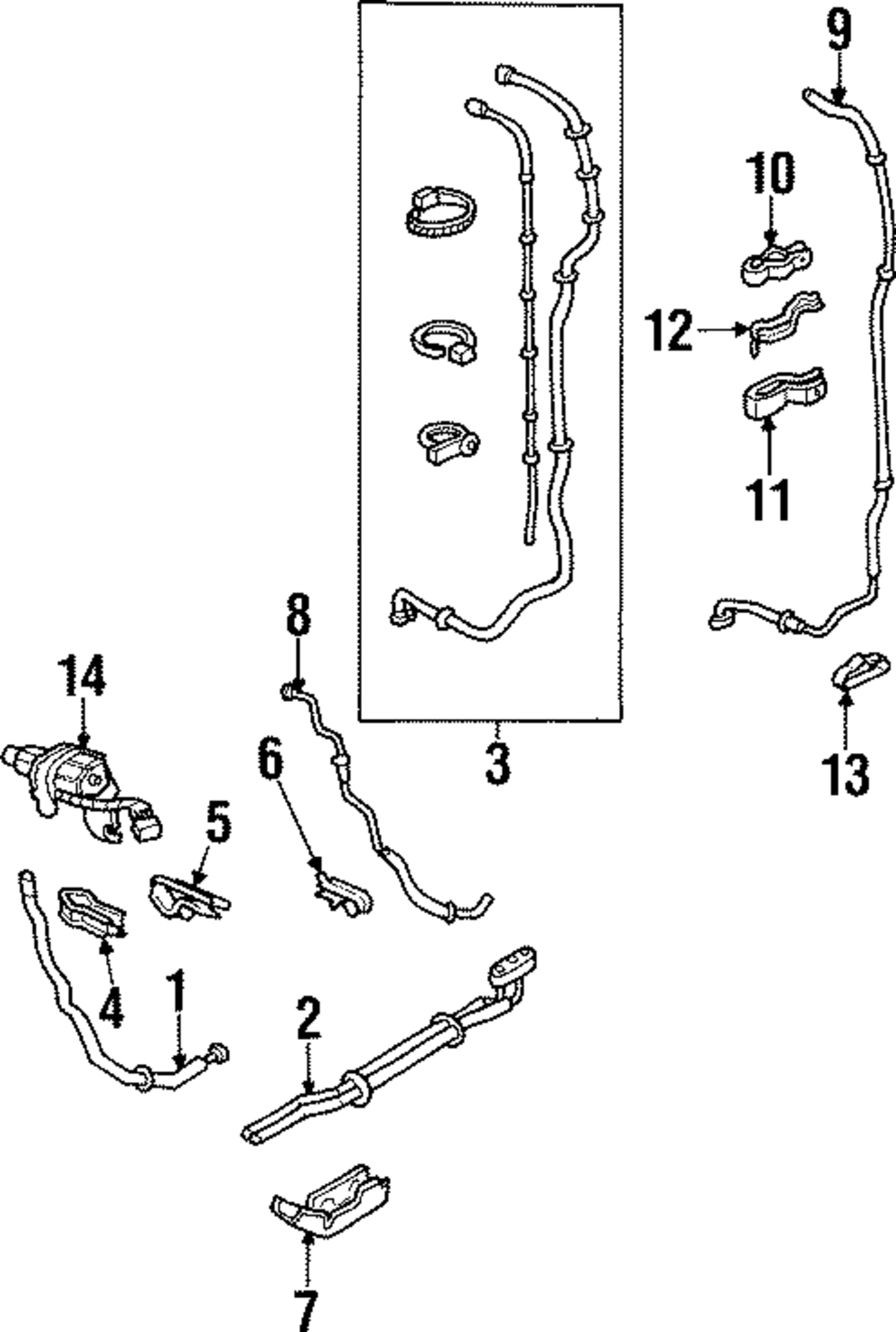 9
10
12
11
8
3
13
14
6
5
4
1
2
7