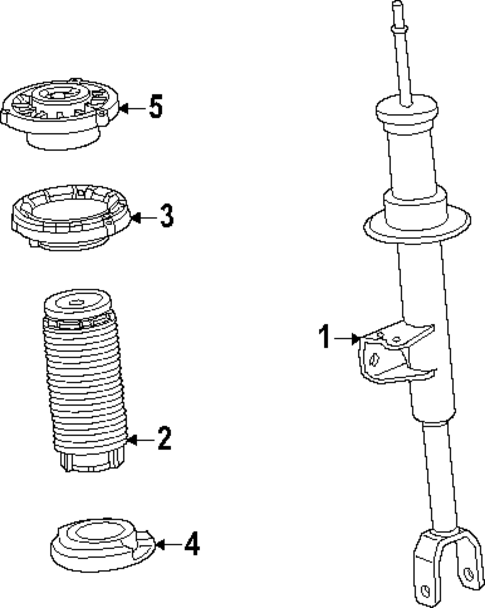 5
3
1
2
4