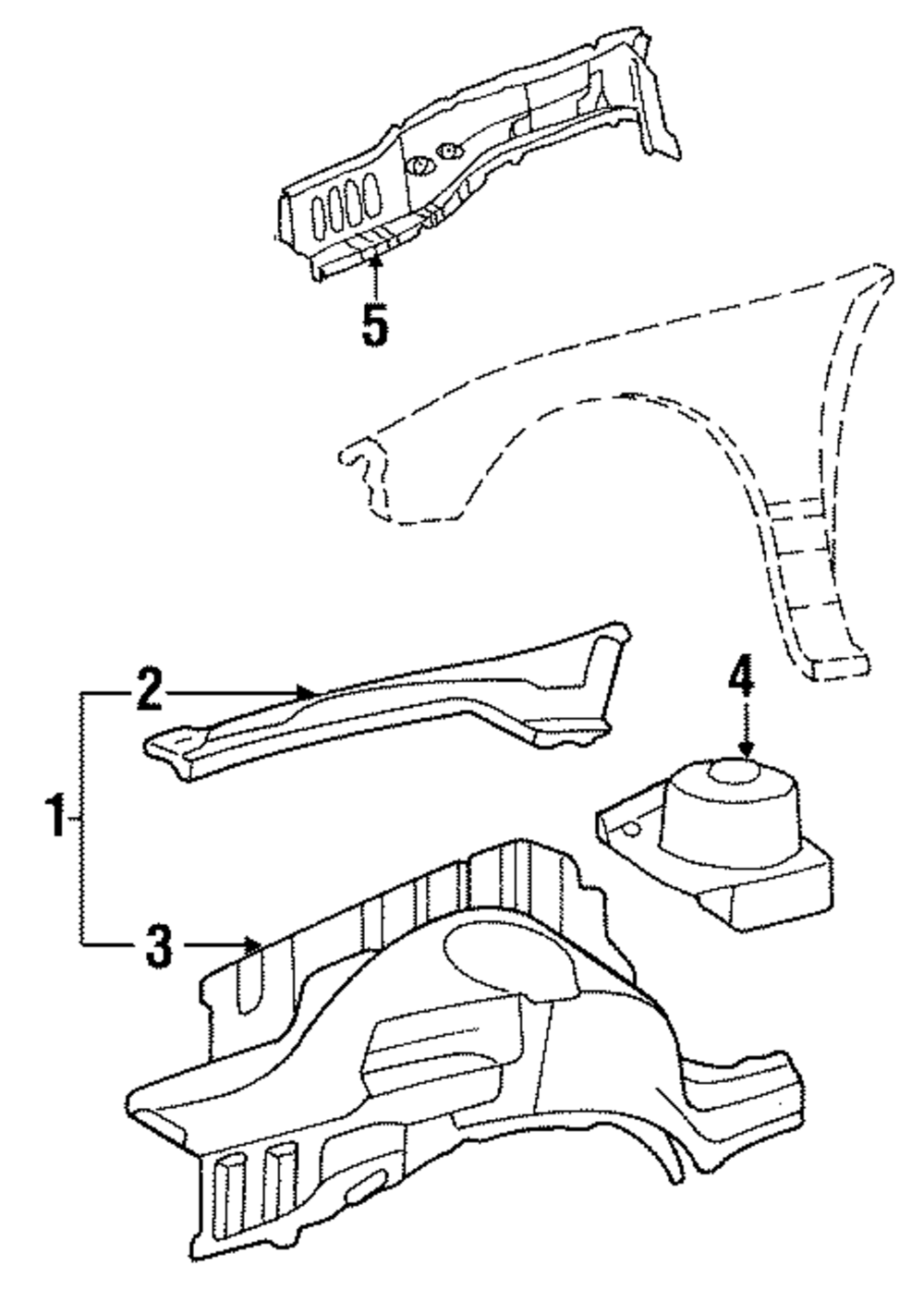 5
2
4
1
3