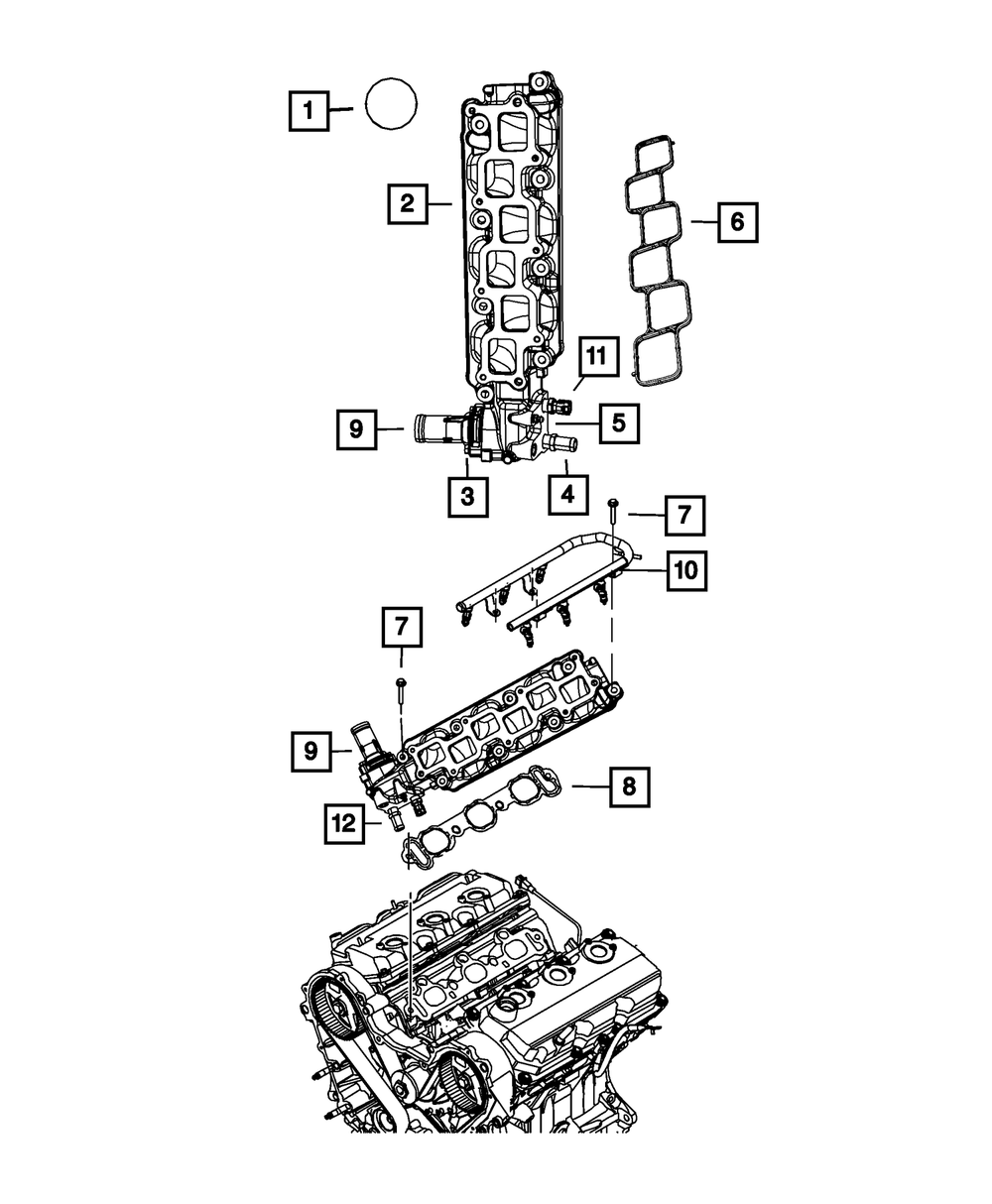 1
2
6
11
9
5
3
4
7
10
7
9
8
12