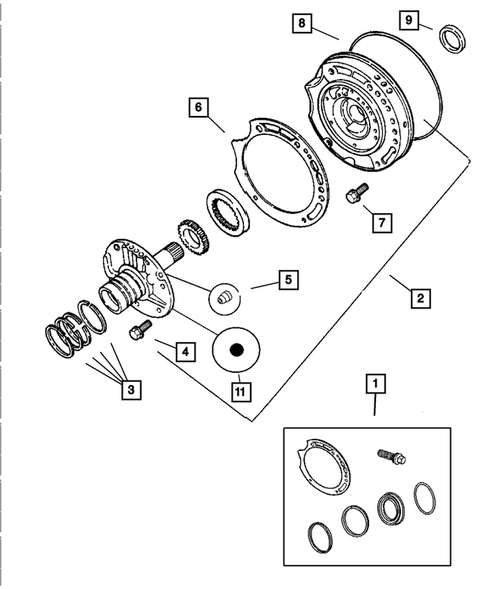 8
9
6
7
5
2
4
3
11
1