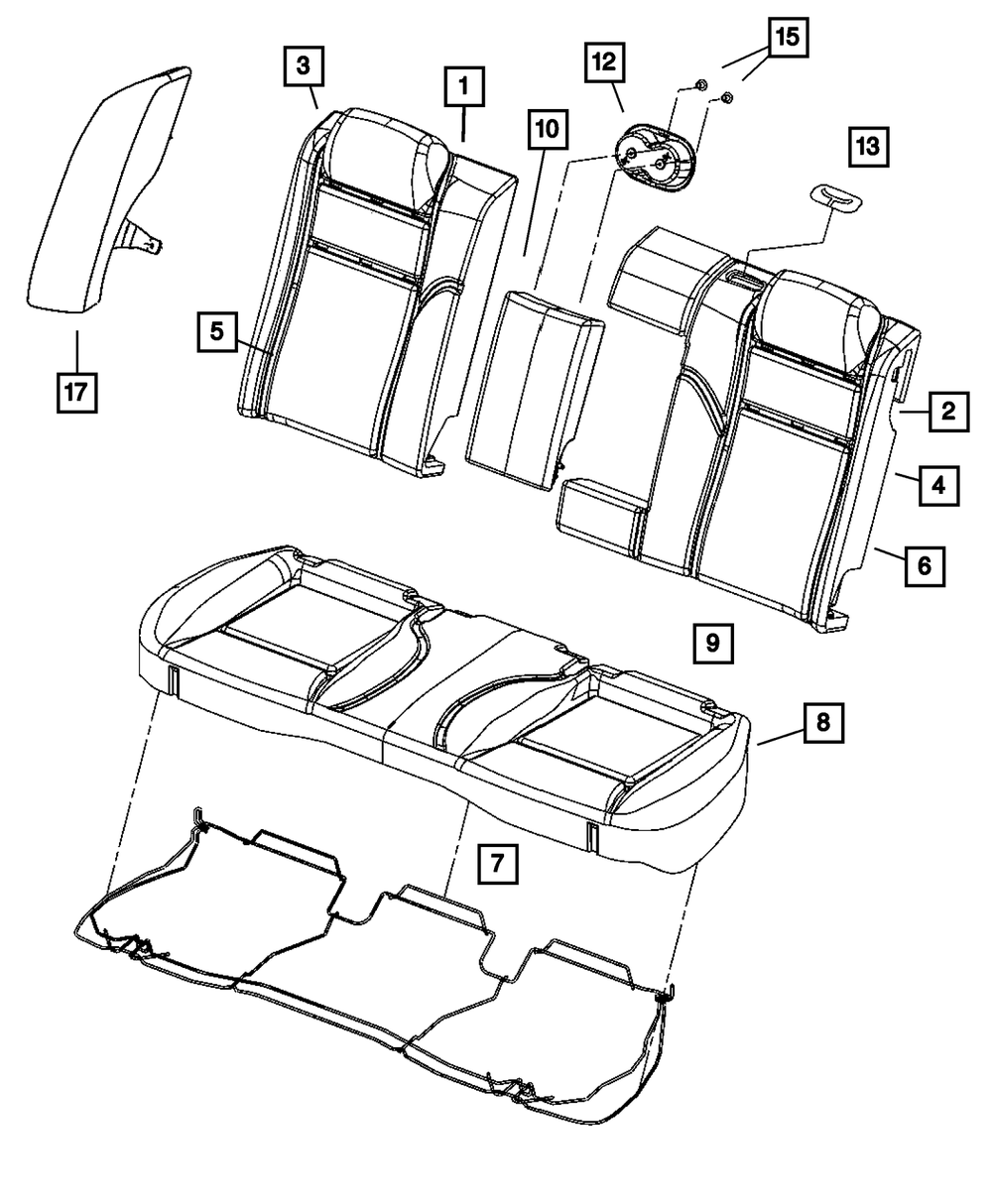 3
1
12
15
10
13
17
5
2
4
6
9
8
7