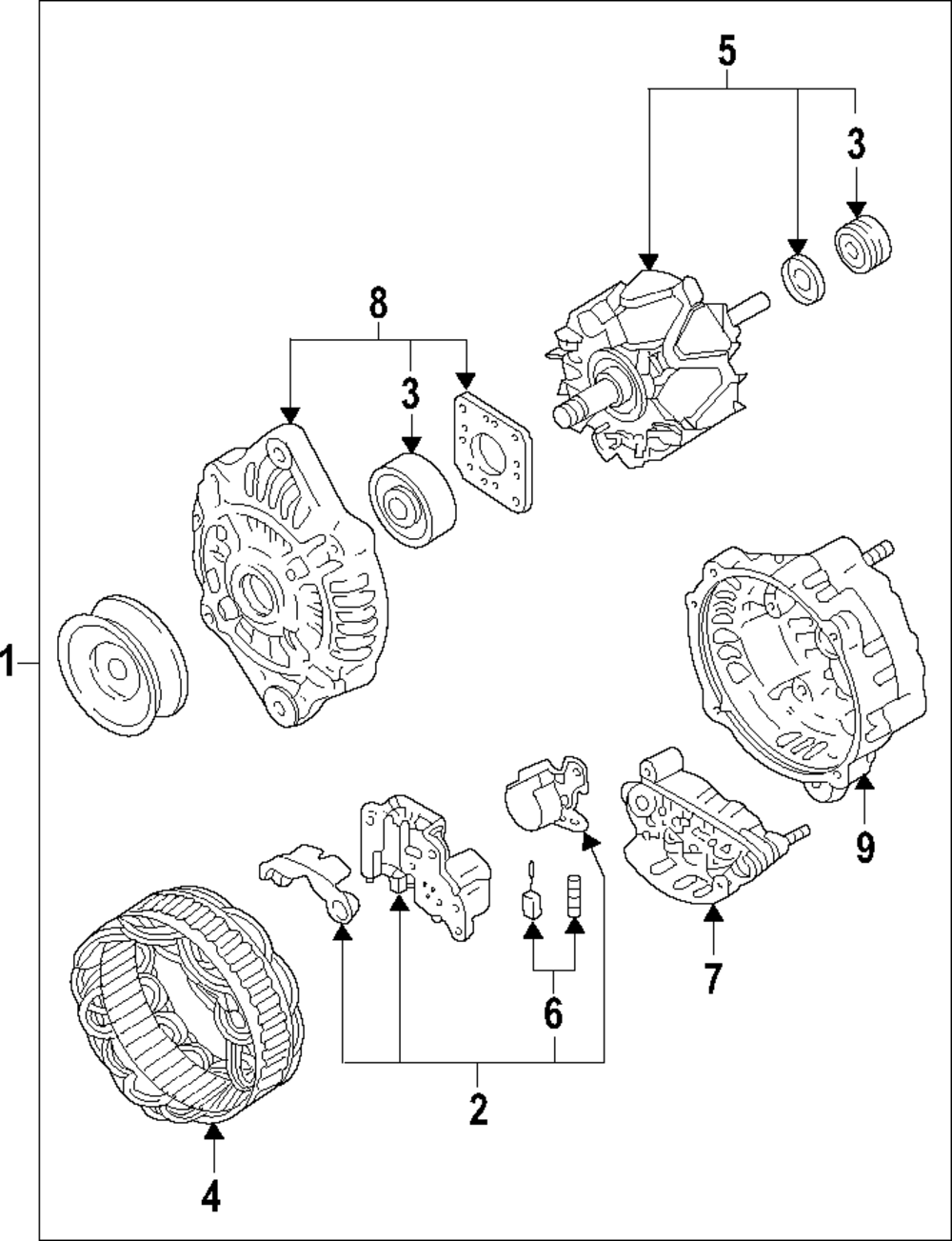 5
3
8
3
1
9
7
6
2
4