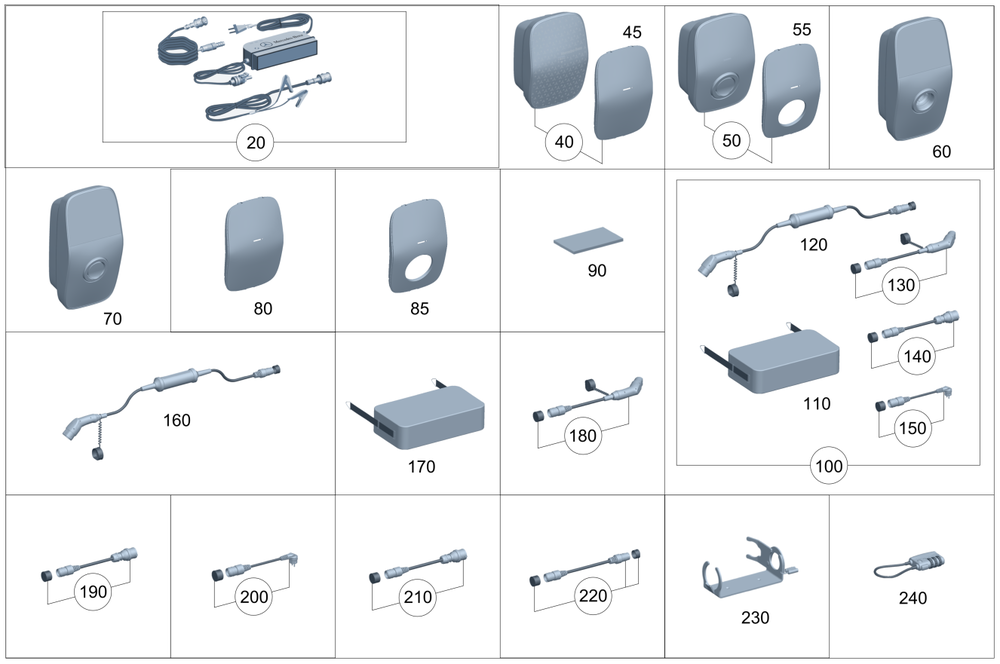 20

45

40

55

50

60

70

80

85

90

120

130

140

110

150

100

160

170

180

190

200

210

220

230

240