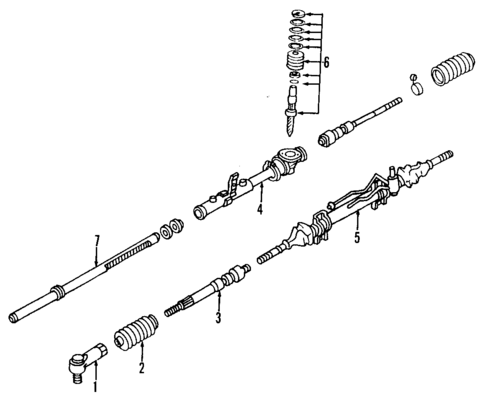 6
4
5
7
3
2
1