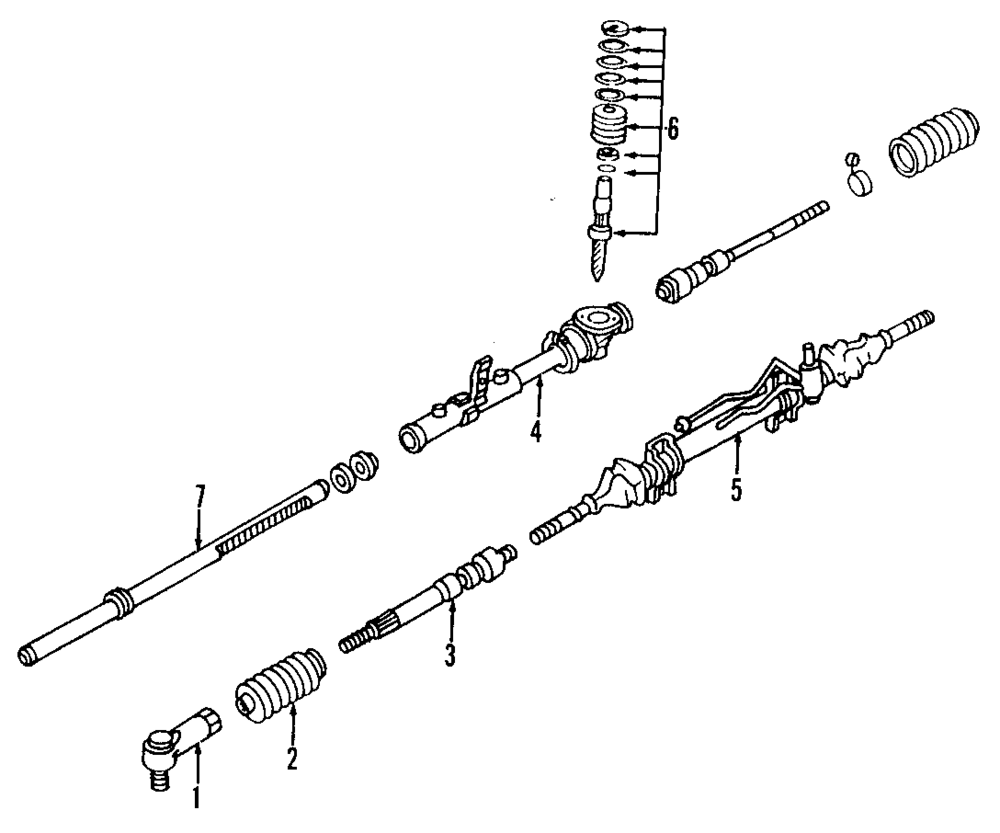 6
4
5
7
3
2
1