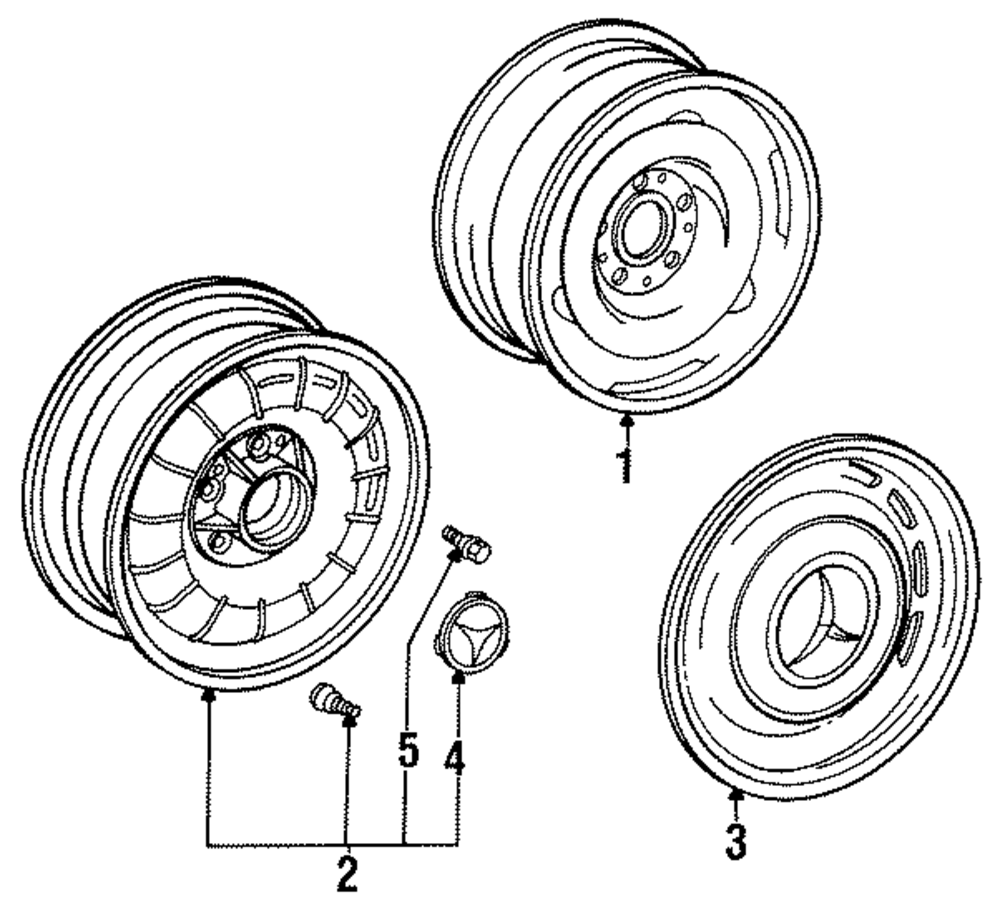 1
5
4
2
3