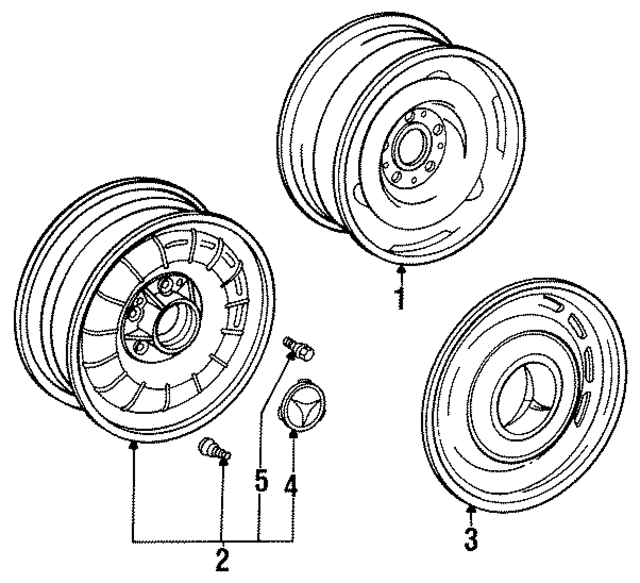 1
5
4
2
3