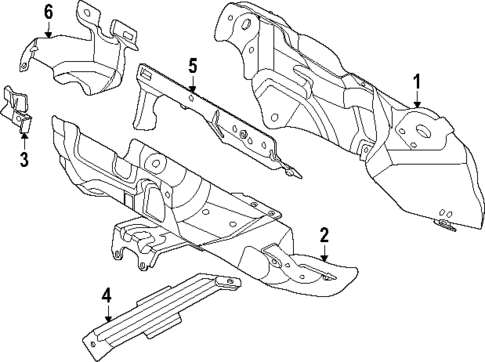 6
5
1
3
2
4