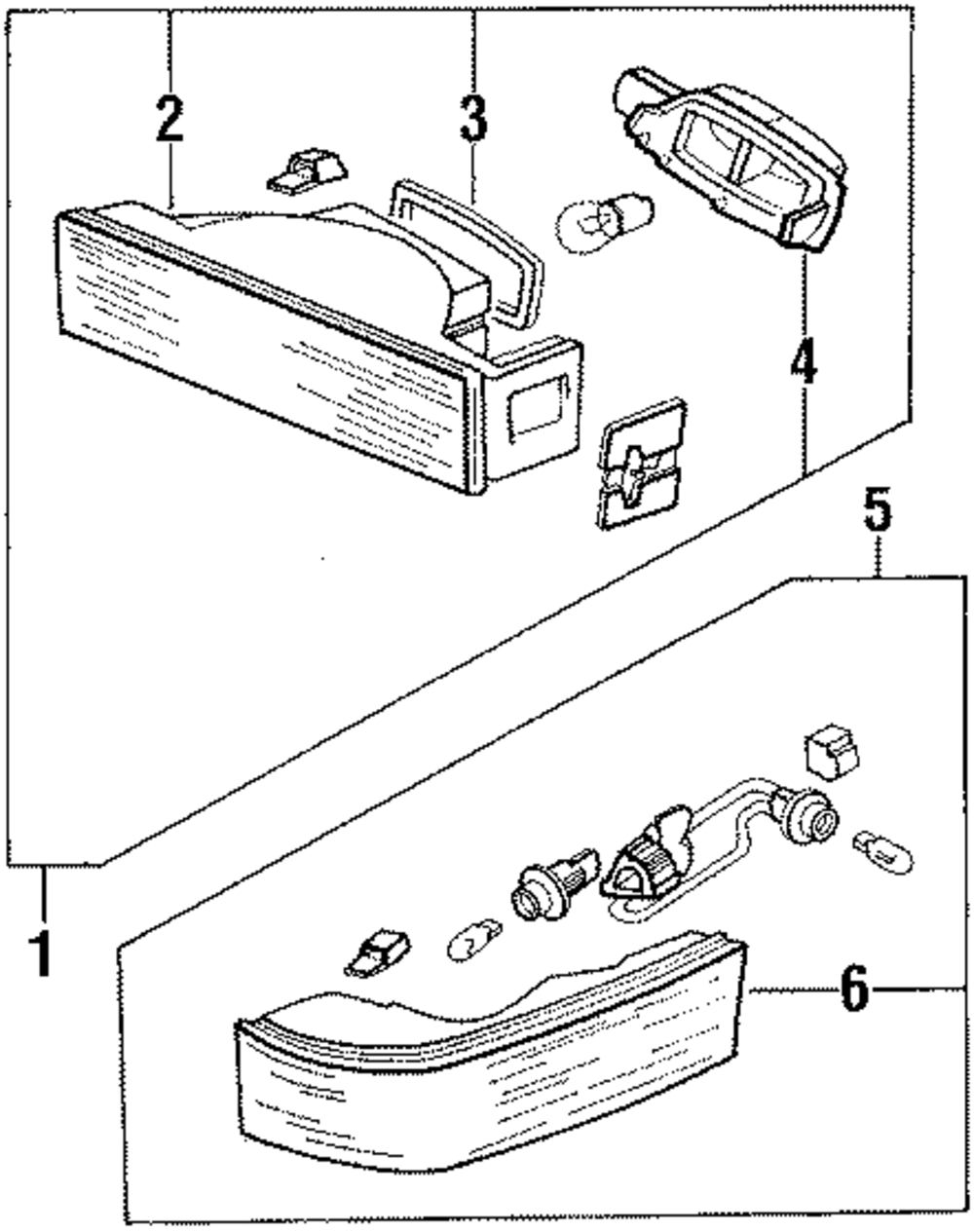 2
3
4
5
1
6