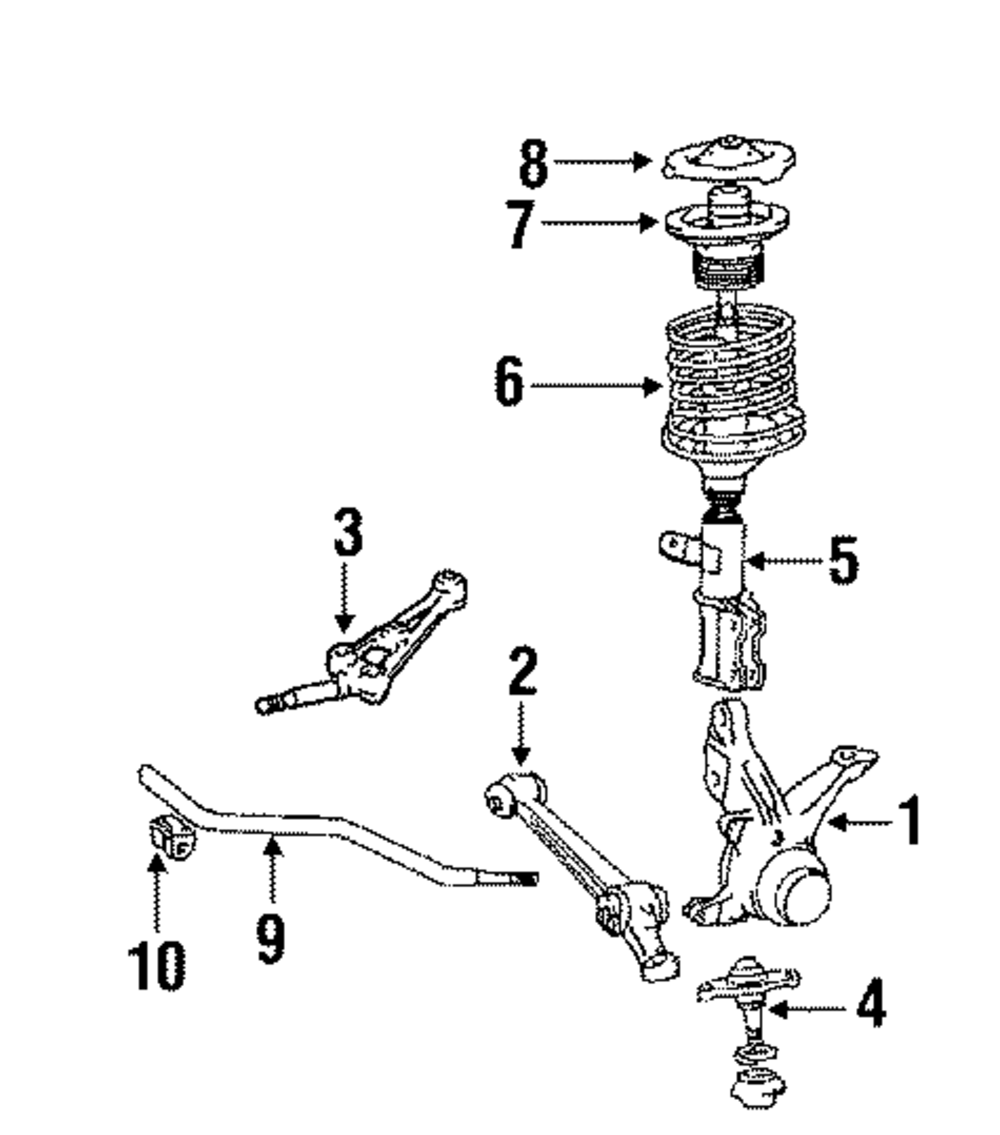 8
7
6
3
5
2
1
10
9
4