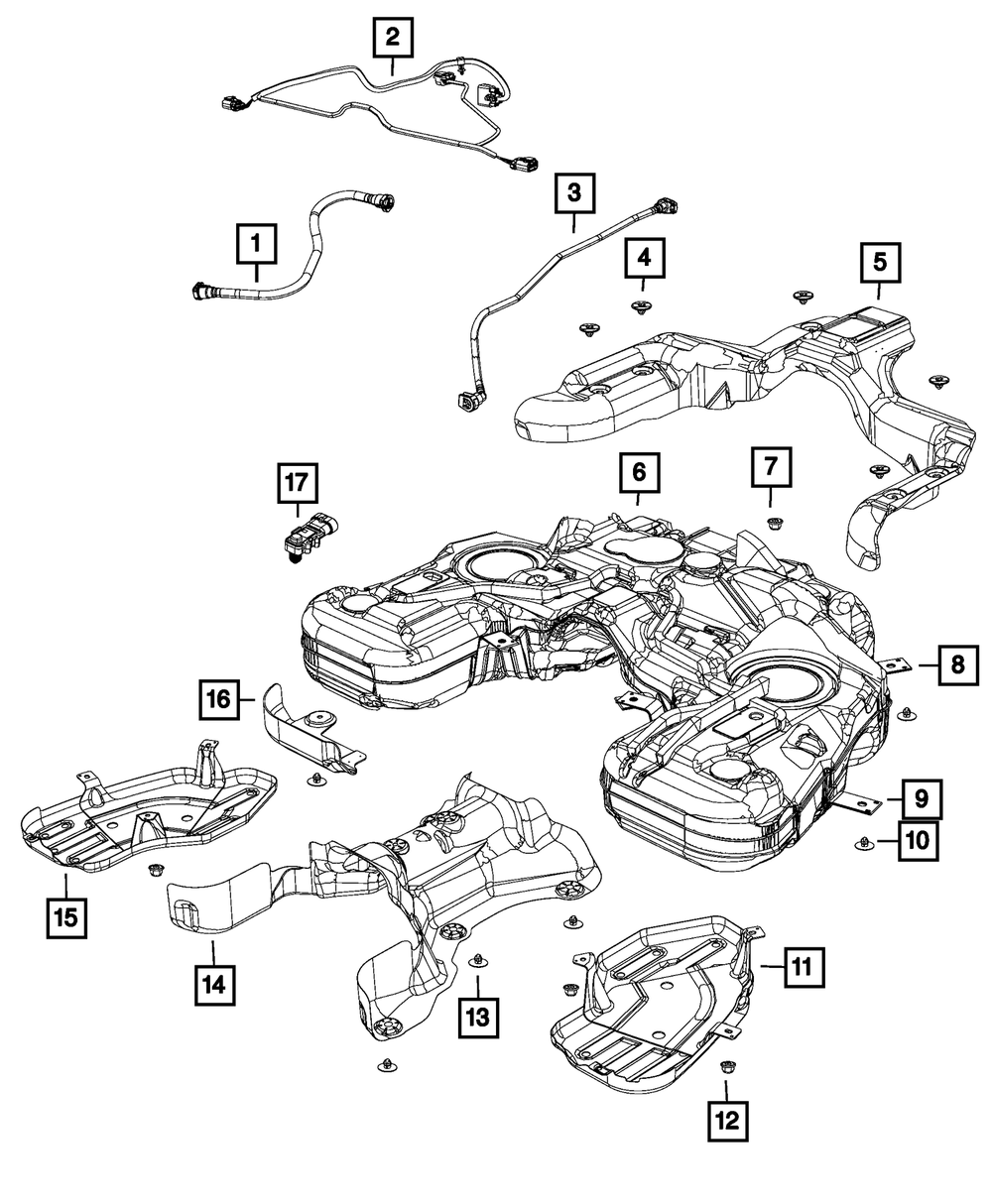 2
3
1
4
5
17
6
7
8
16
9
10
15
14
13
11
12