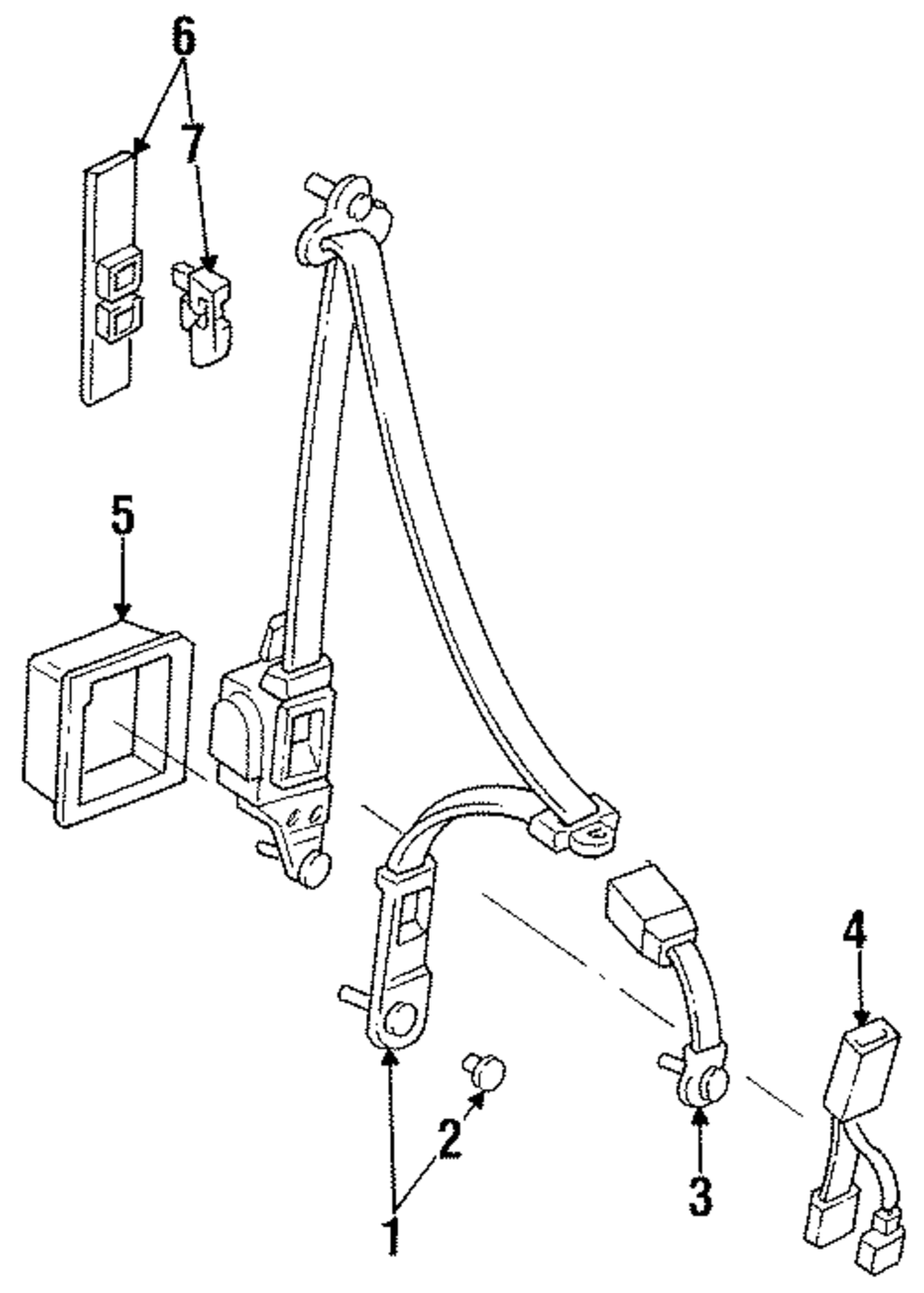 6
7
5
4
2
3
1