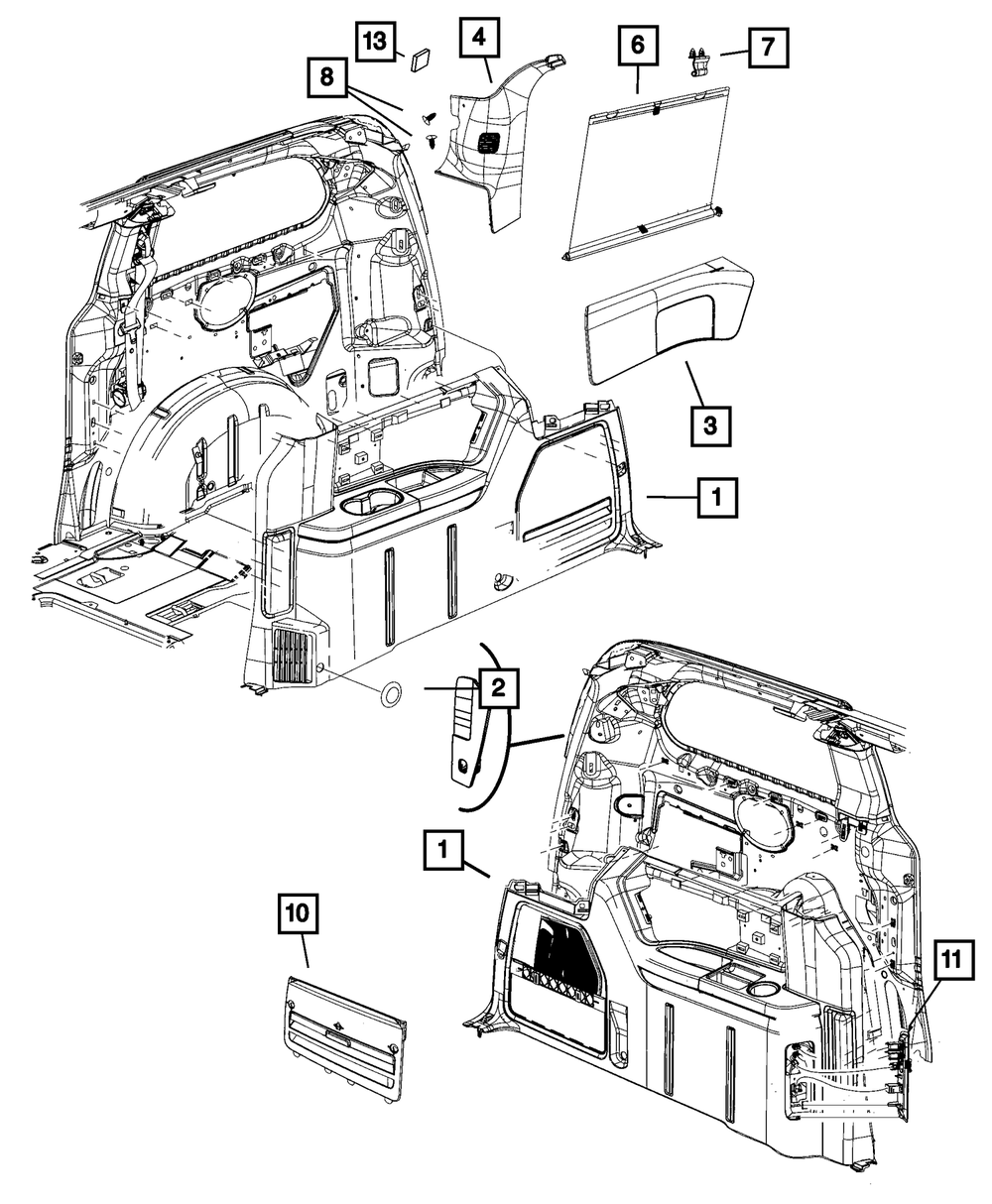 13
4
6
7
8
3
1
2
1
10
11