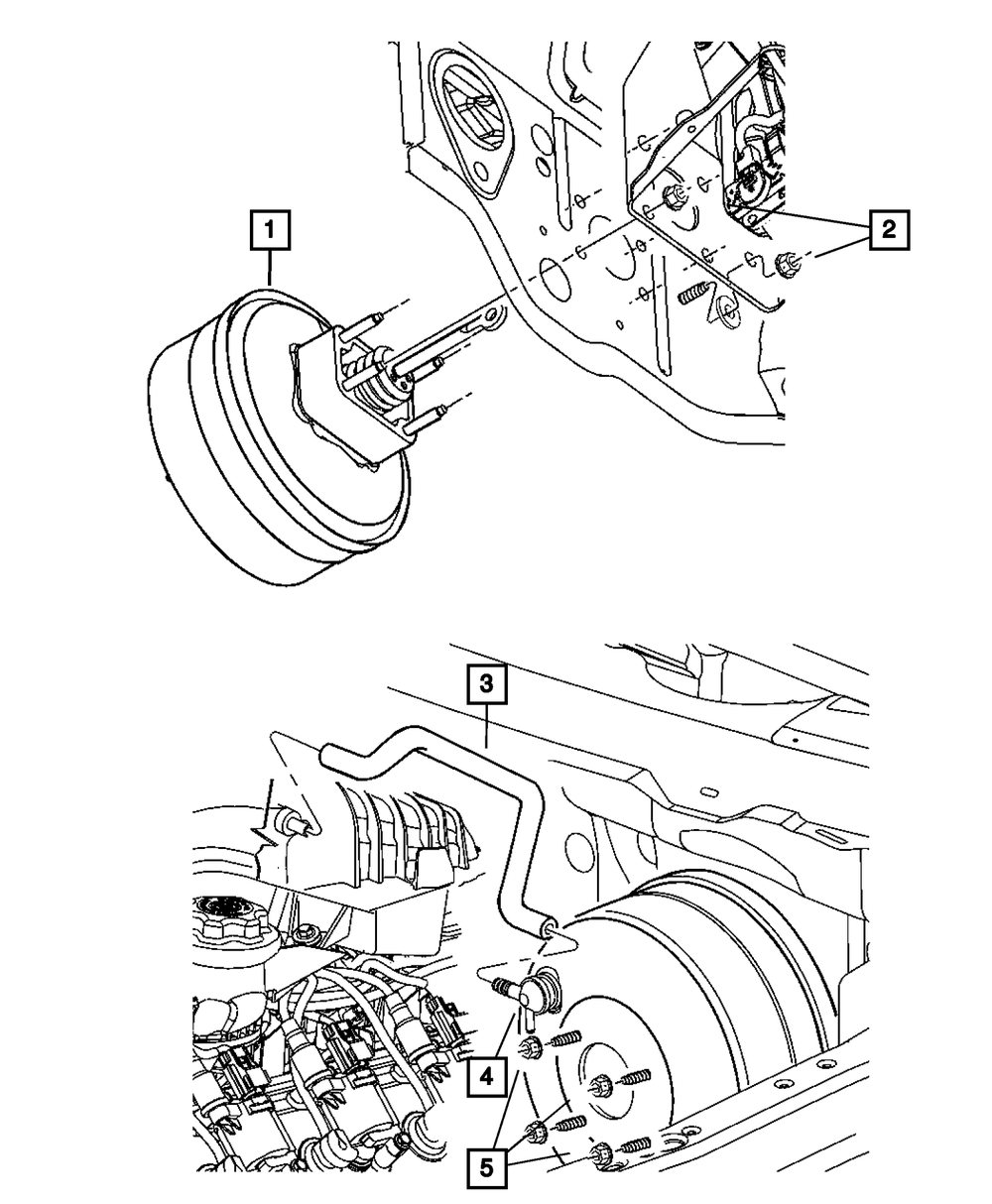 1
2
3
4
5