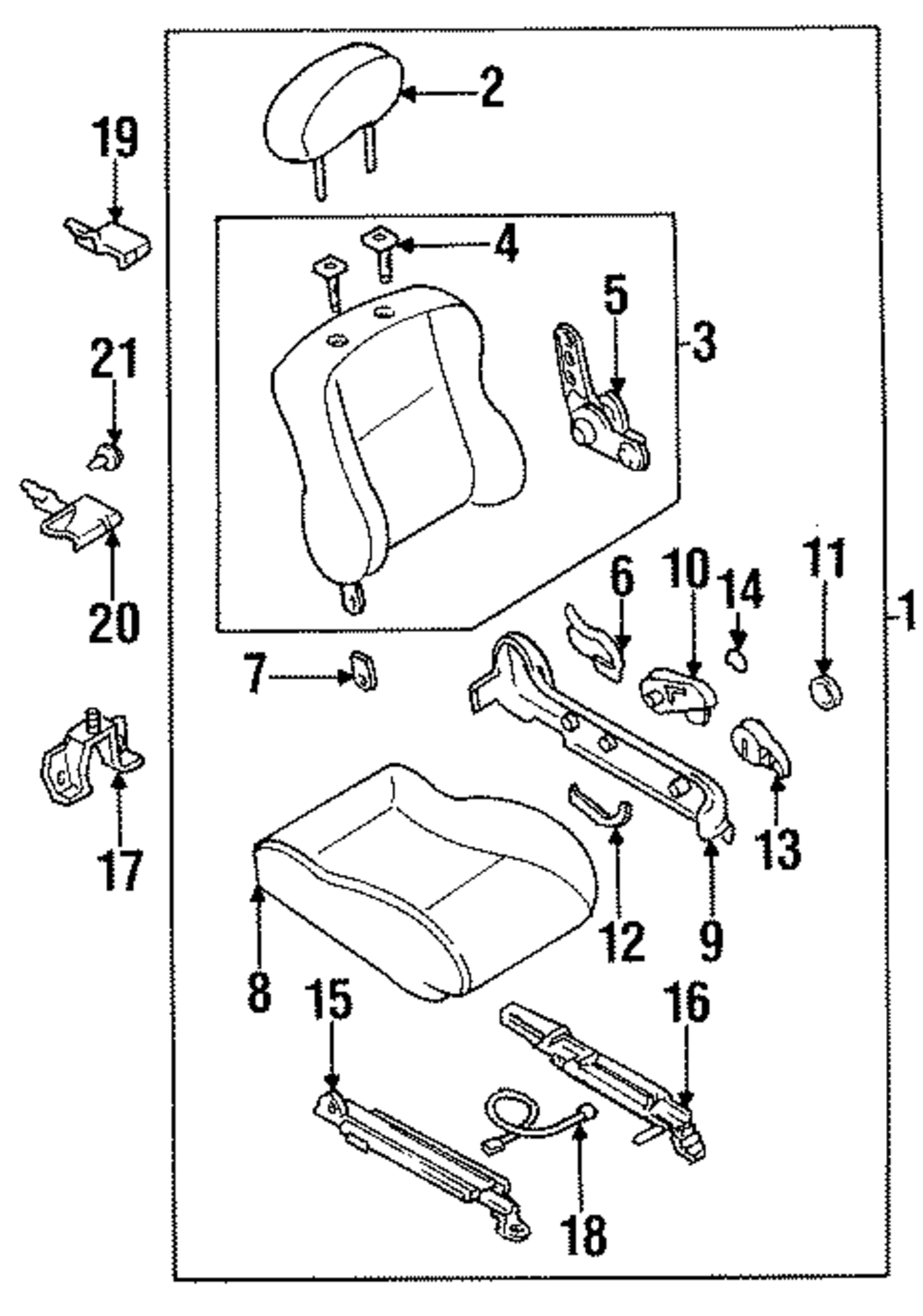 2
19
4
5
3
21
20
6
10
14
11
1
7
17
13
12
9
8
15
16
18