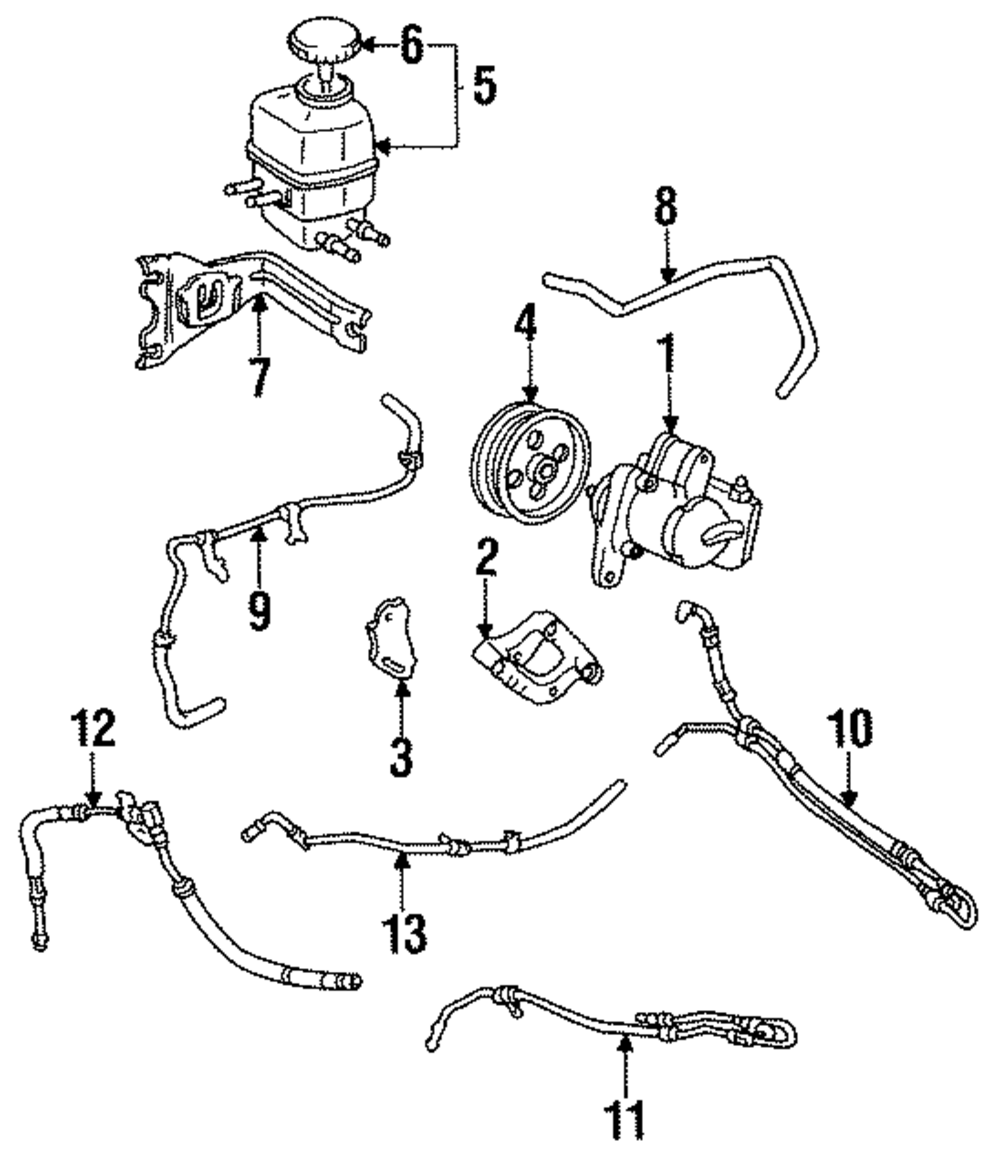 6
5
8
7
4
1
9
2
3
12
10
13
11