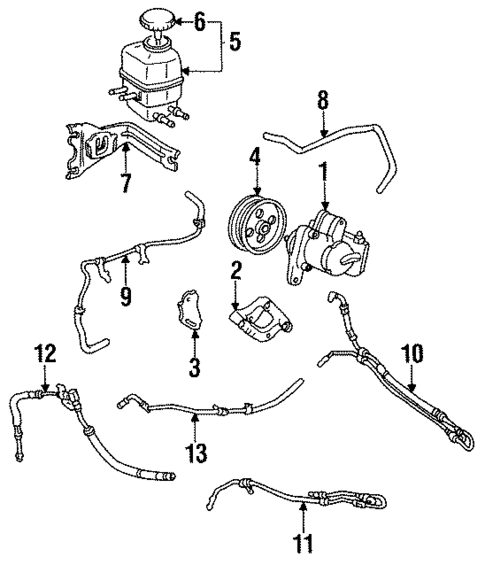 6
5
8
7
4
1
9
2
3
12
10
13
11