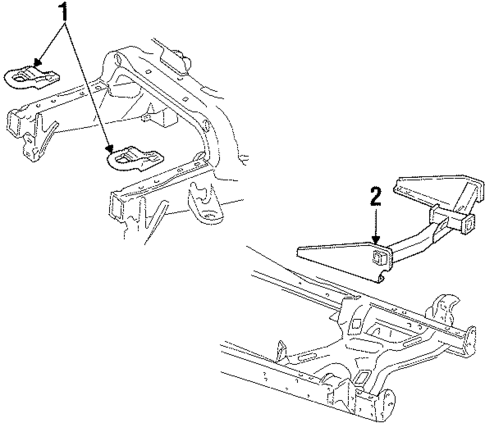 1
2