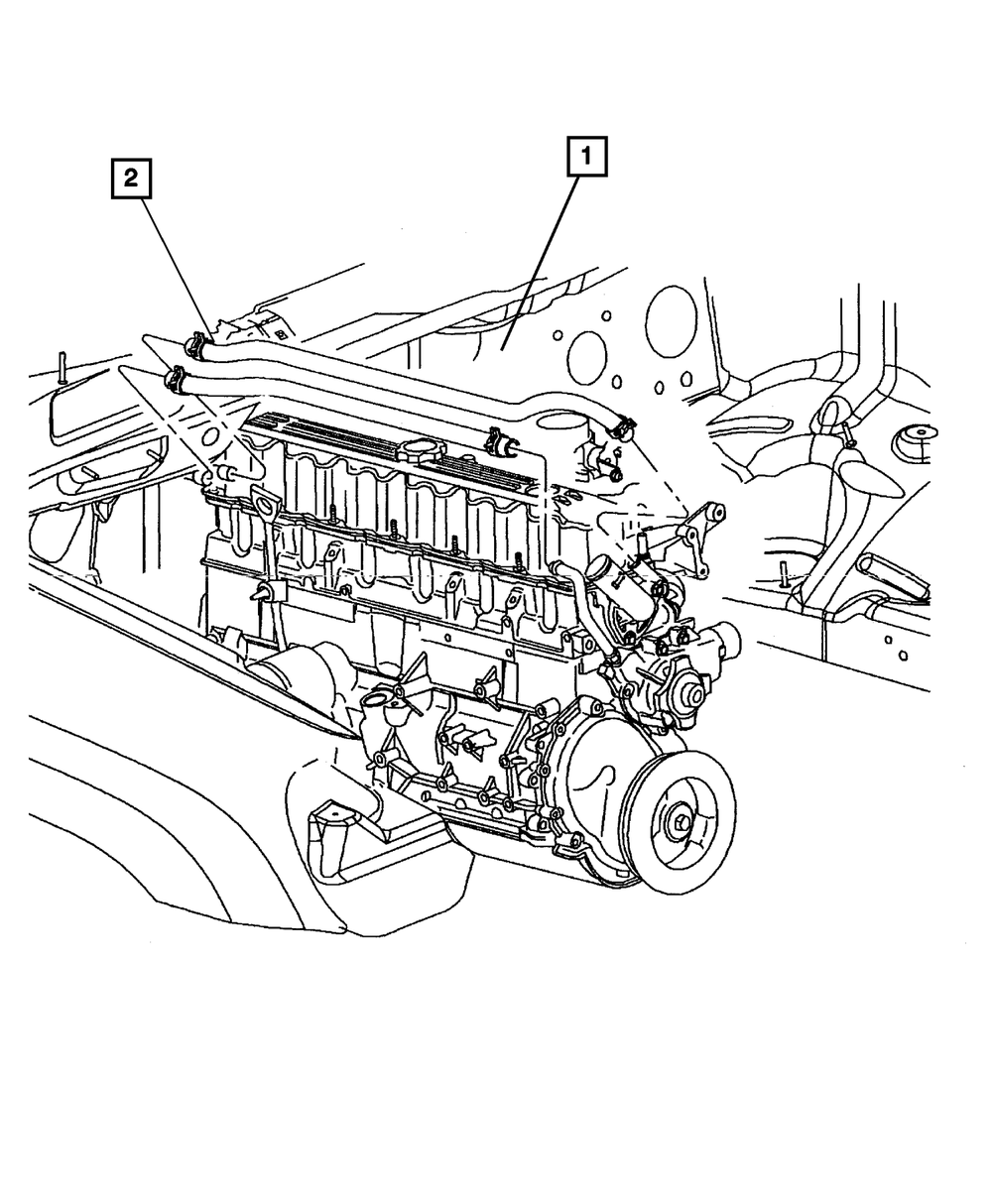 2
1