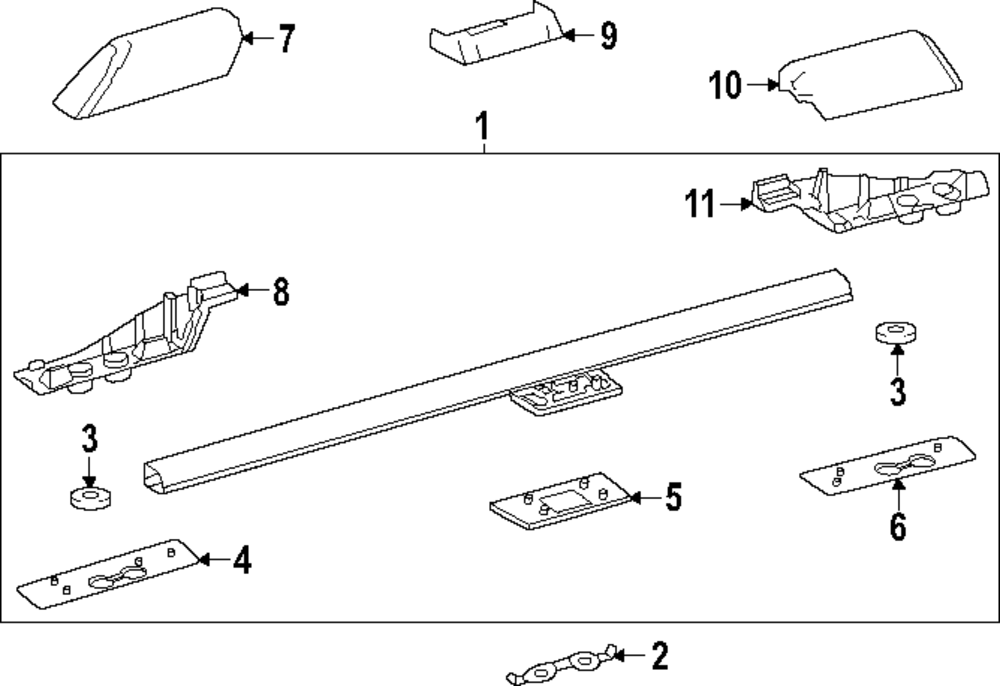 7
9
10
1
11
8
3
3
5
6
4
2