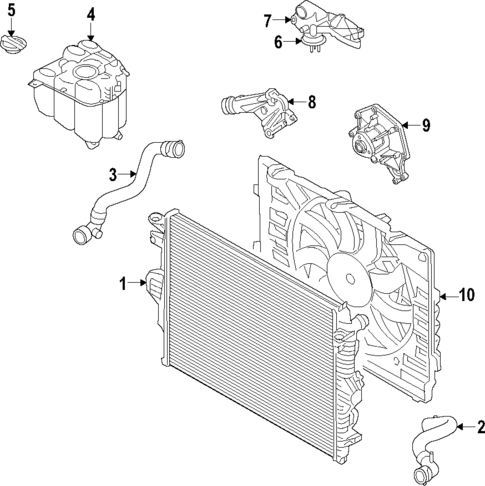 5
4
7
6
8
9
3
1
10
2