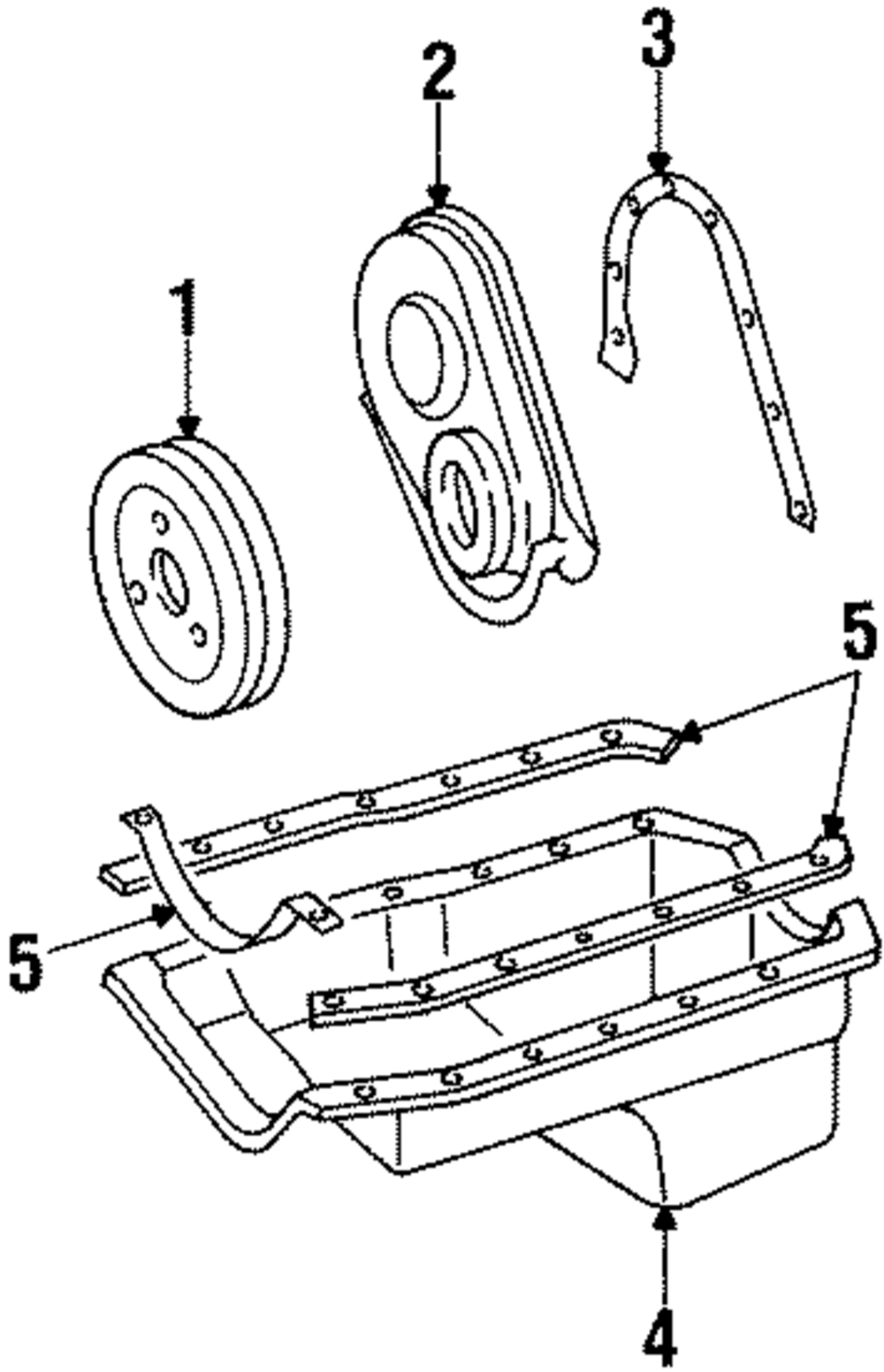 3
2
1
5
5
4