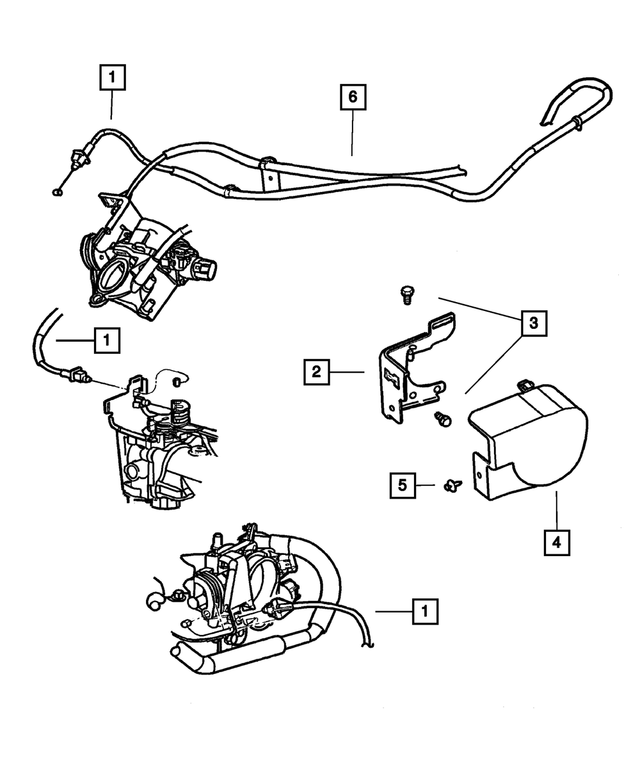 1
6
1
3
2
5
4
1