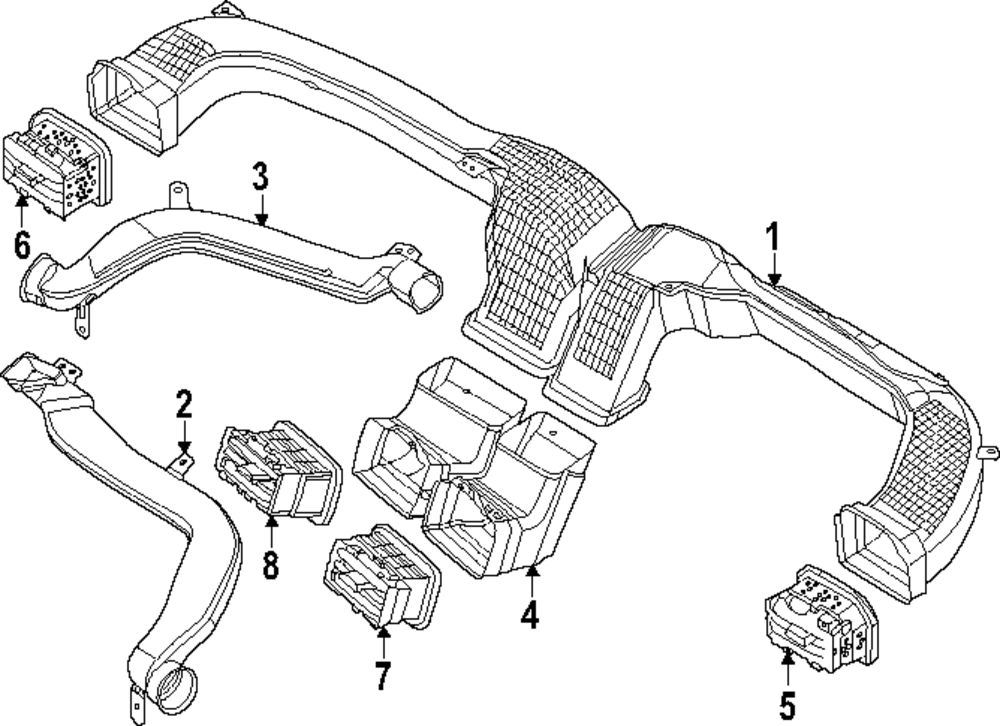 3
6
1
2
8
4
7
5