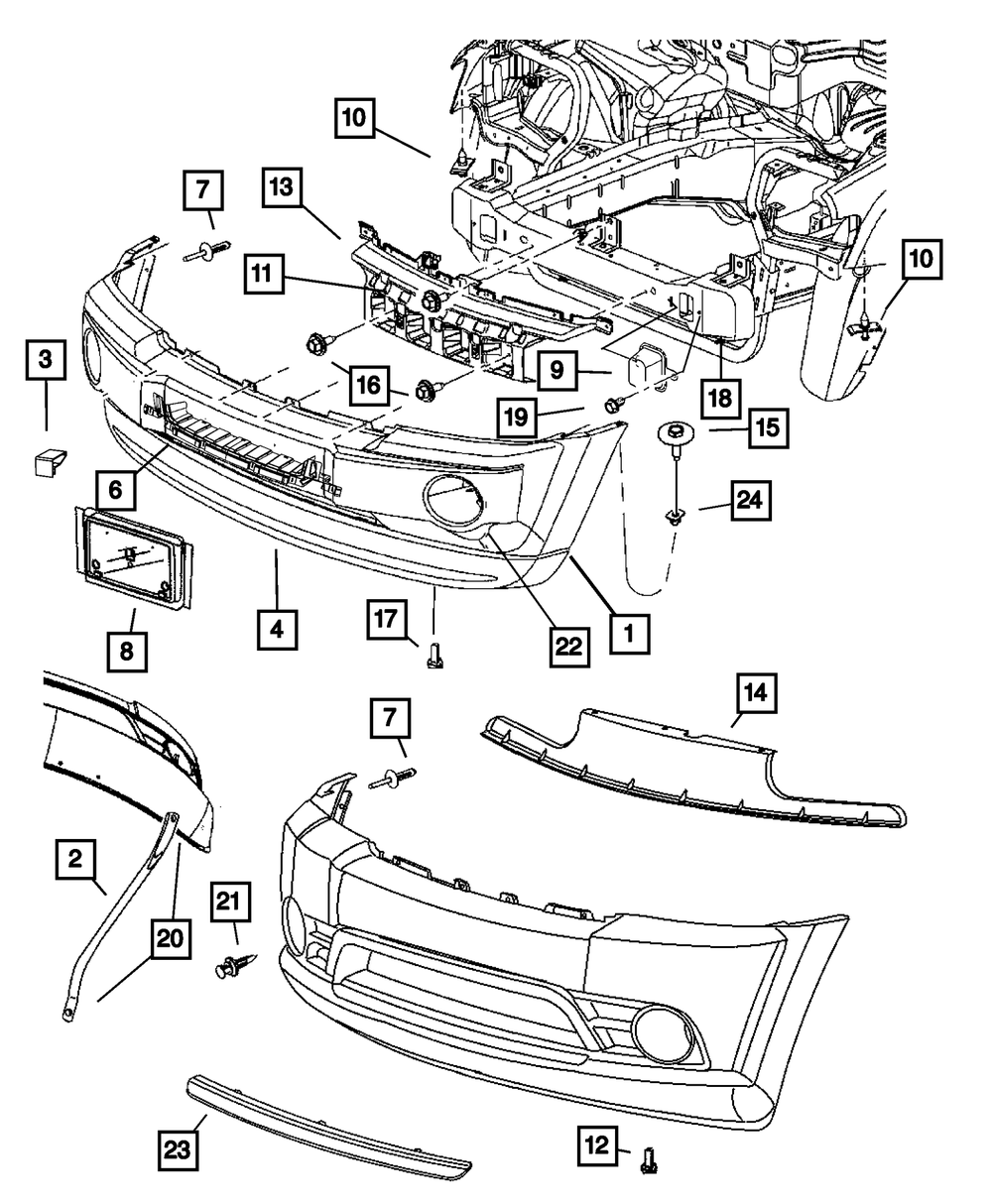 10
7
13
11
10
3
16
9
18
19
15
6
24
8
4
17
22
1
14
7
2
21
20
23
12