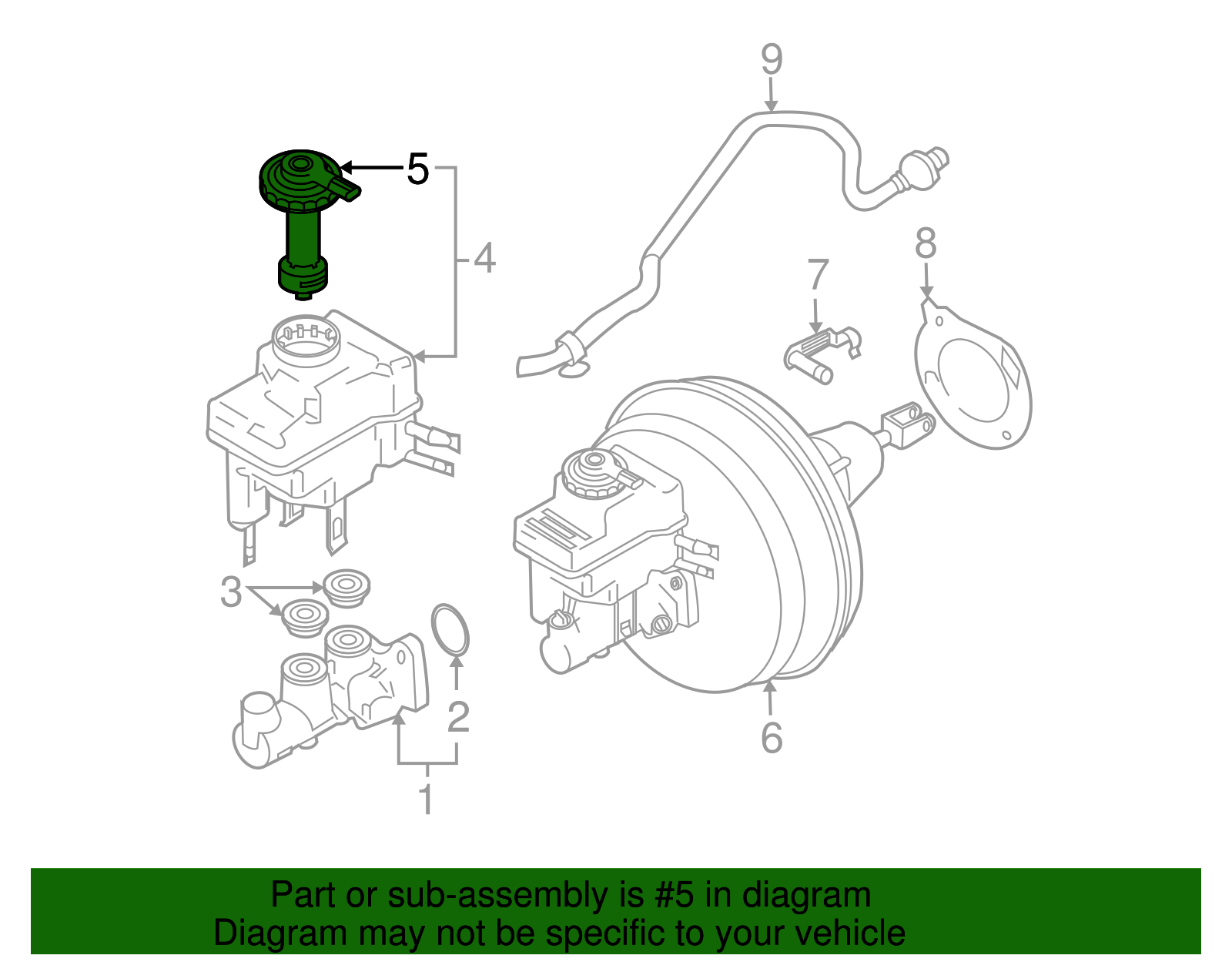 9
5
4
8
7
3
2
6
1

Part or sub-assembly is #5 in diagram
Diagram may not be specific to your vehicle