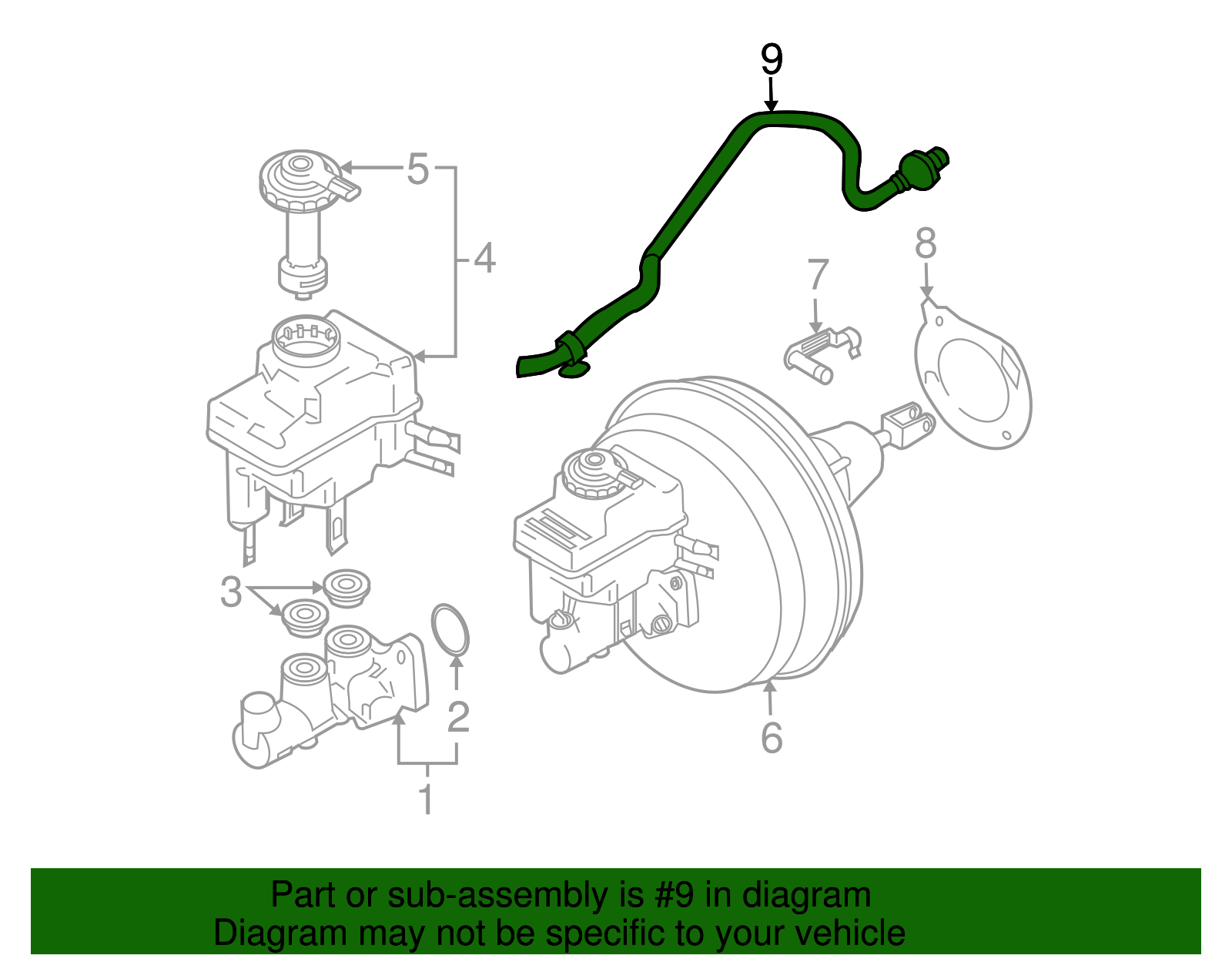 9

5

4

8

7

3

2

6

1

Part or sub-assembly is #9 in diagram
Diagram may not be specific to your vehicle