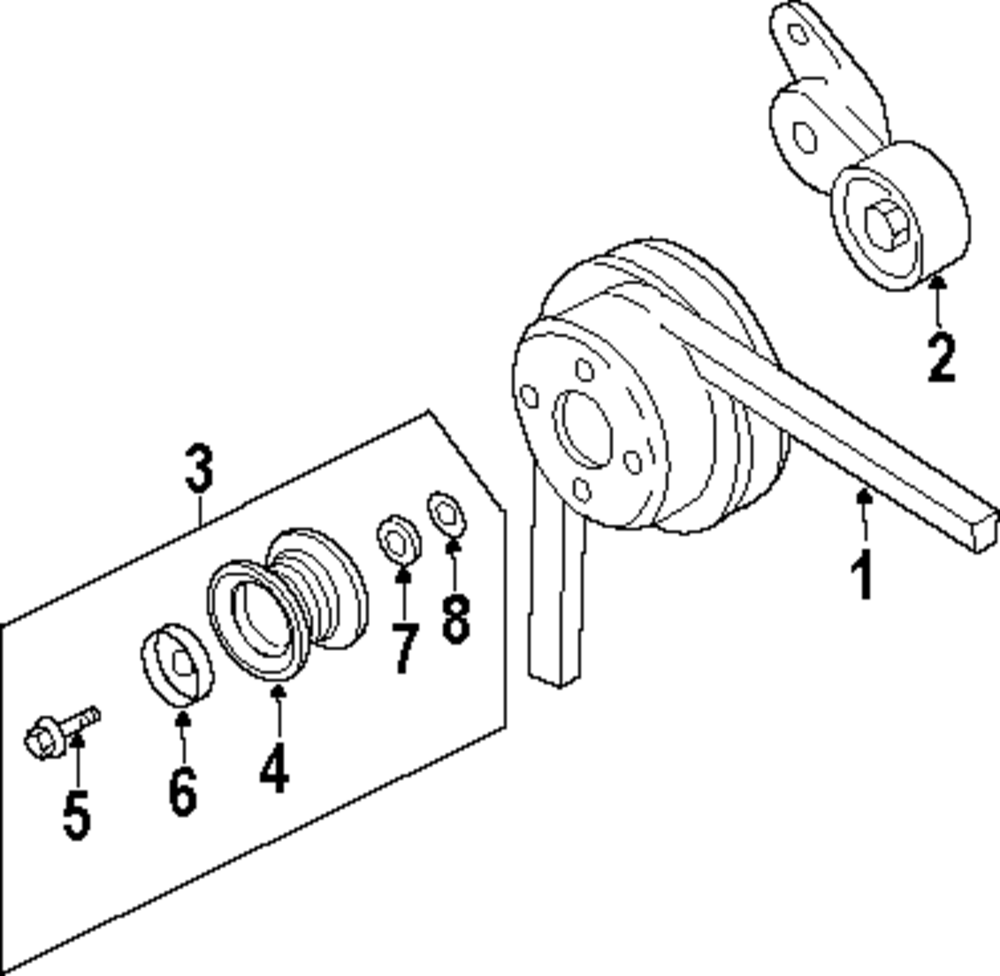 2

3

1

7

8

4

6

5