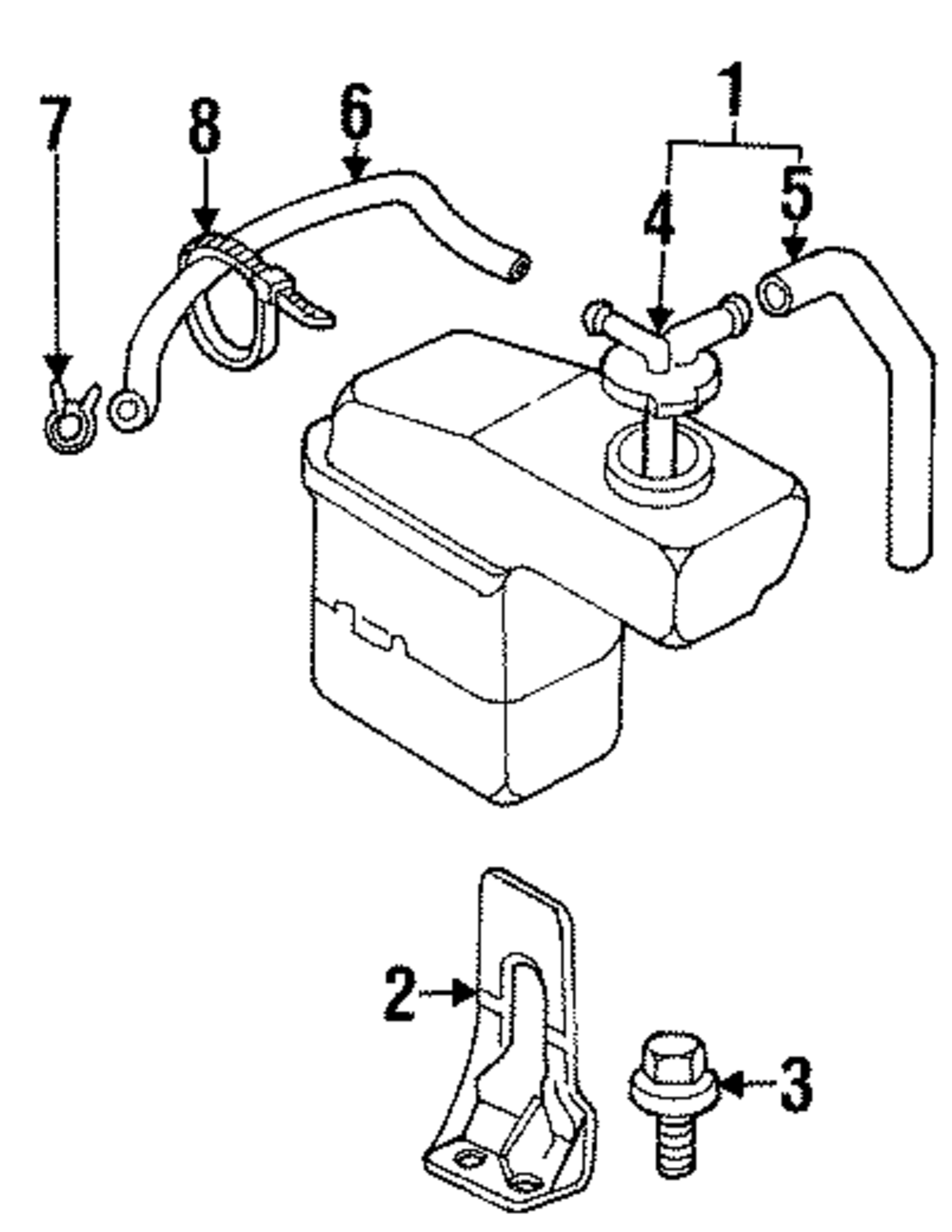 7
8
6
1
4
5
2
3