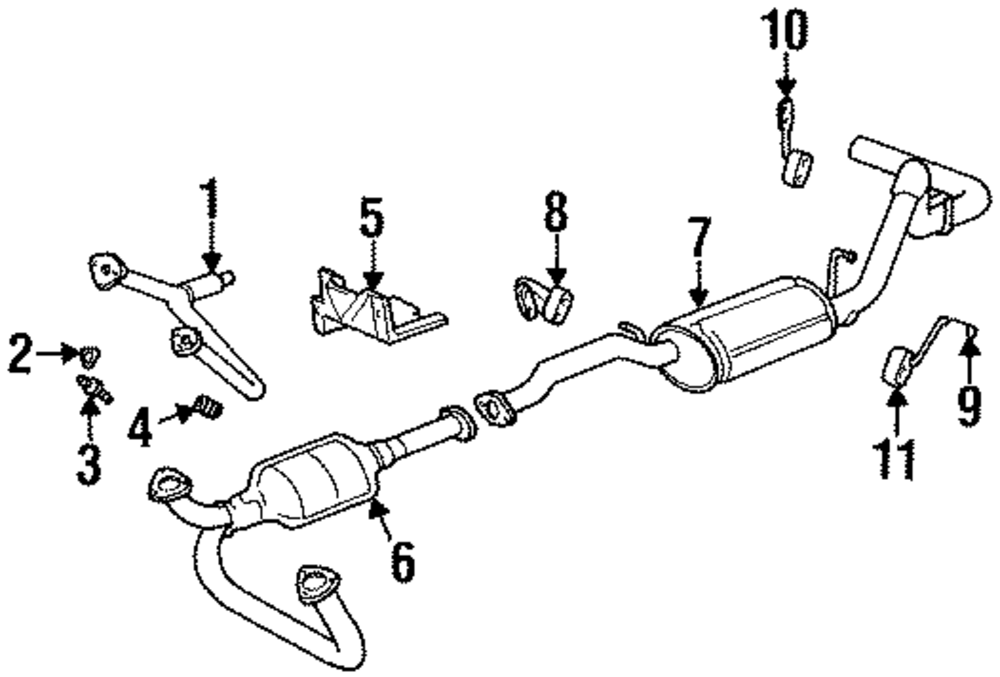 10
1
5
8
7
2
3
4
9
11
6